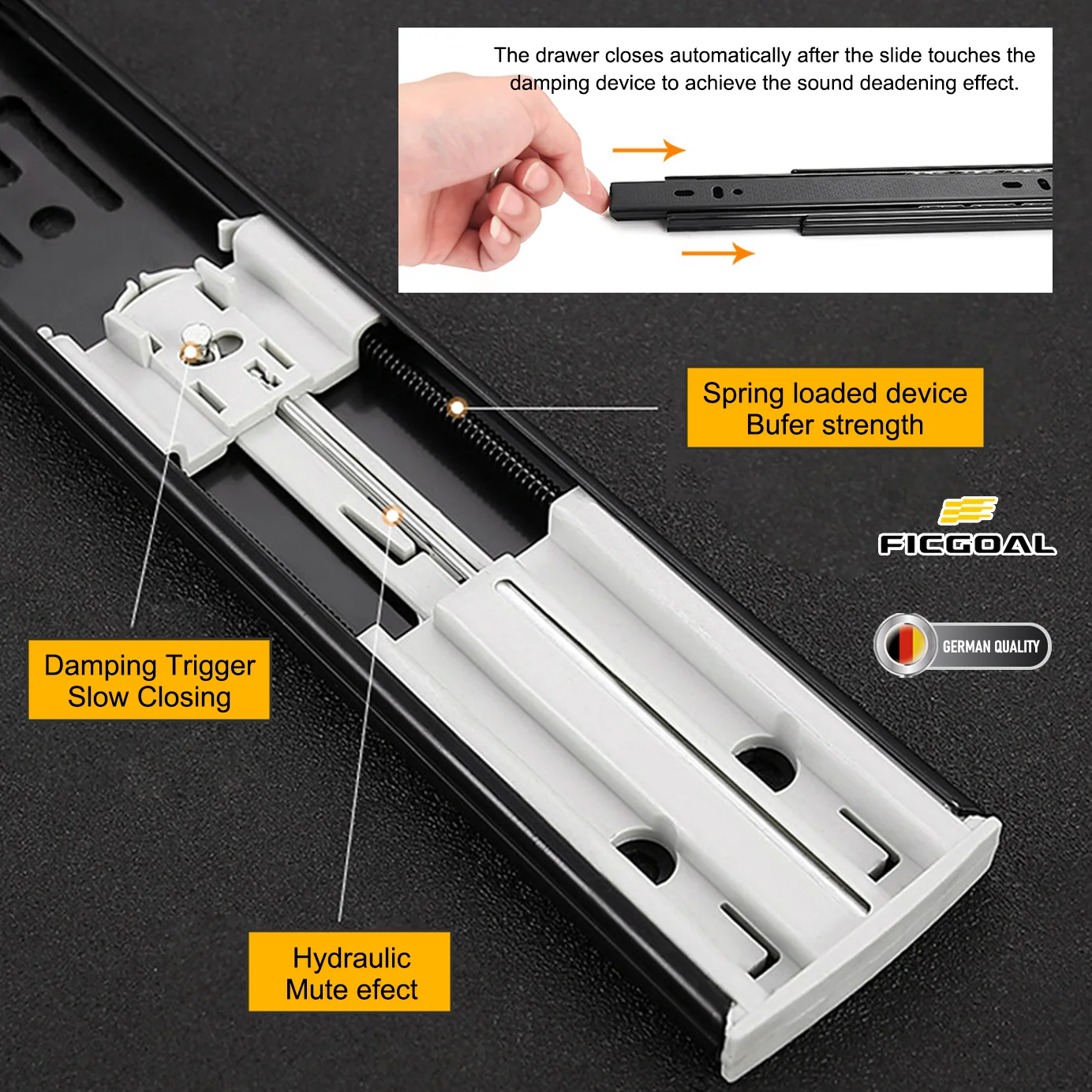 The drawer closes automatically after the slide touches the damping device to achieve the sound deadening effect.

Spring loaded device
Bufer strength

FICGOAL

GERMAN QUALITY

Damping Trigger
Slow Closing

Hydraulic
Mute efect