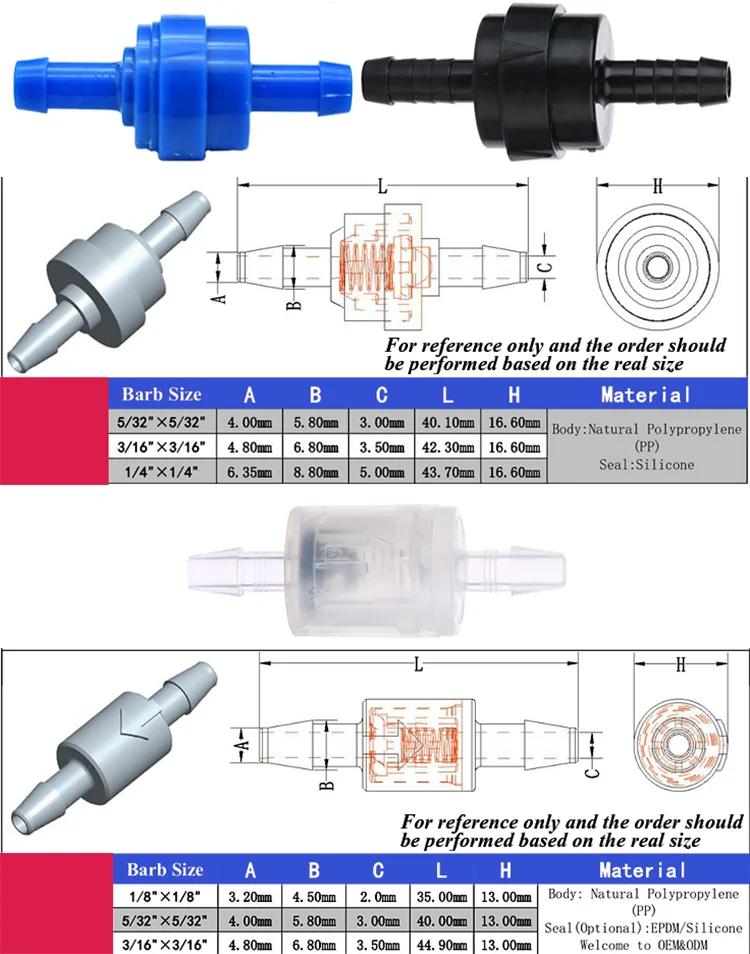 L

H

A

B

C

For reference only and the order should be performed based on the real size

| Barb Size | A | B | C | L | H | Material |
|---|---|---|---|---|---|---|
| 5/32"×5/32" | 4.00mm | 5.80mm | 3.00mm | 40.10mm | 16.60mm | Body:Natural Polypropylene (PP) Seal:Silicone |
| 3/16"×3/16" | 4.80mm | 6.80mm | 3.50mm | 42.30mm | 16.60mm | |
| 1/4"×1/4" | 6.35mm | 8.80mm | 5.00mm | 43.70mm | 16.60mm | |

L

H

A

B

C

For reference only and the order should be performed based on the real size

| Barb Size | A | B | C | L | H | Material |
|---|---|---|---|---|---|---|
| 1/8"×1/8" | 3.20mm | 4.50mm | 2.0mm | 35.00mm | 13.00mm | Body: Natural Polypropylene (PP) Seal(Optional):EPDM/Silicone Welcome to OEM&ODM |
| 5/32"×5/32" | 4.00mm | 5.80mm | 3.00mm | 40.00mm | 13.00mm | |
| 3/16"×3/16" | 4.80mm | 6.80mm | 3.50mm | 44.90mm | 13.00mm | |