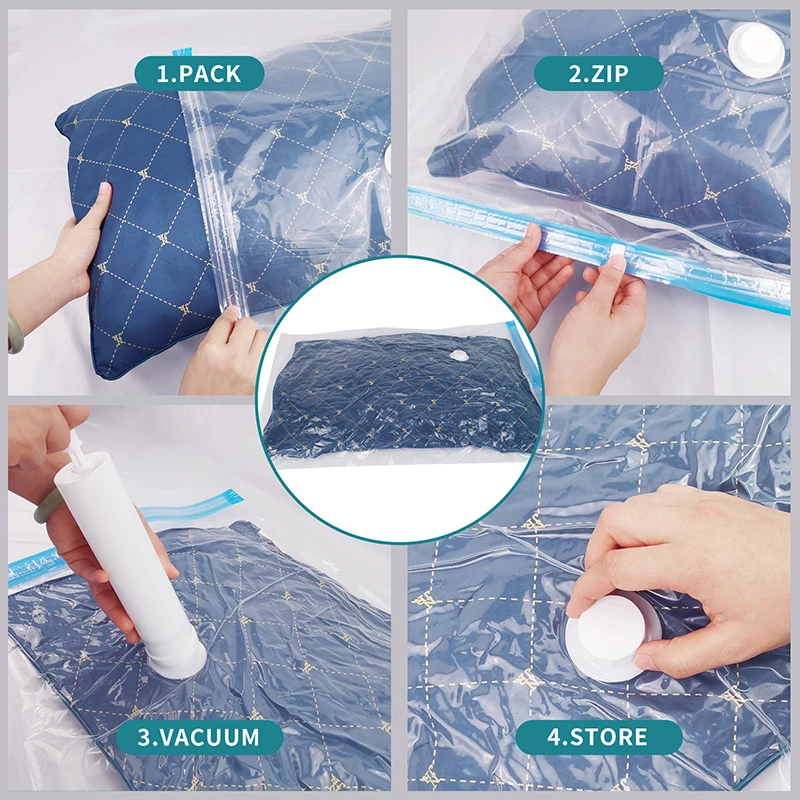 1.PACK

2.ZIP

3.VACUUM

4.STORE