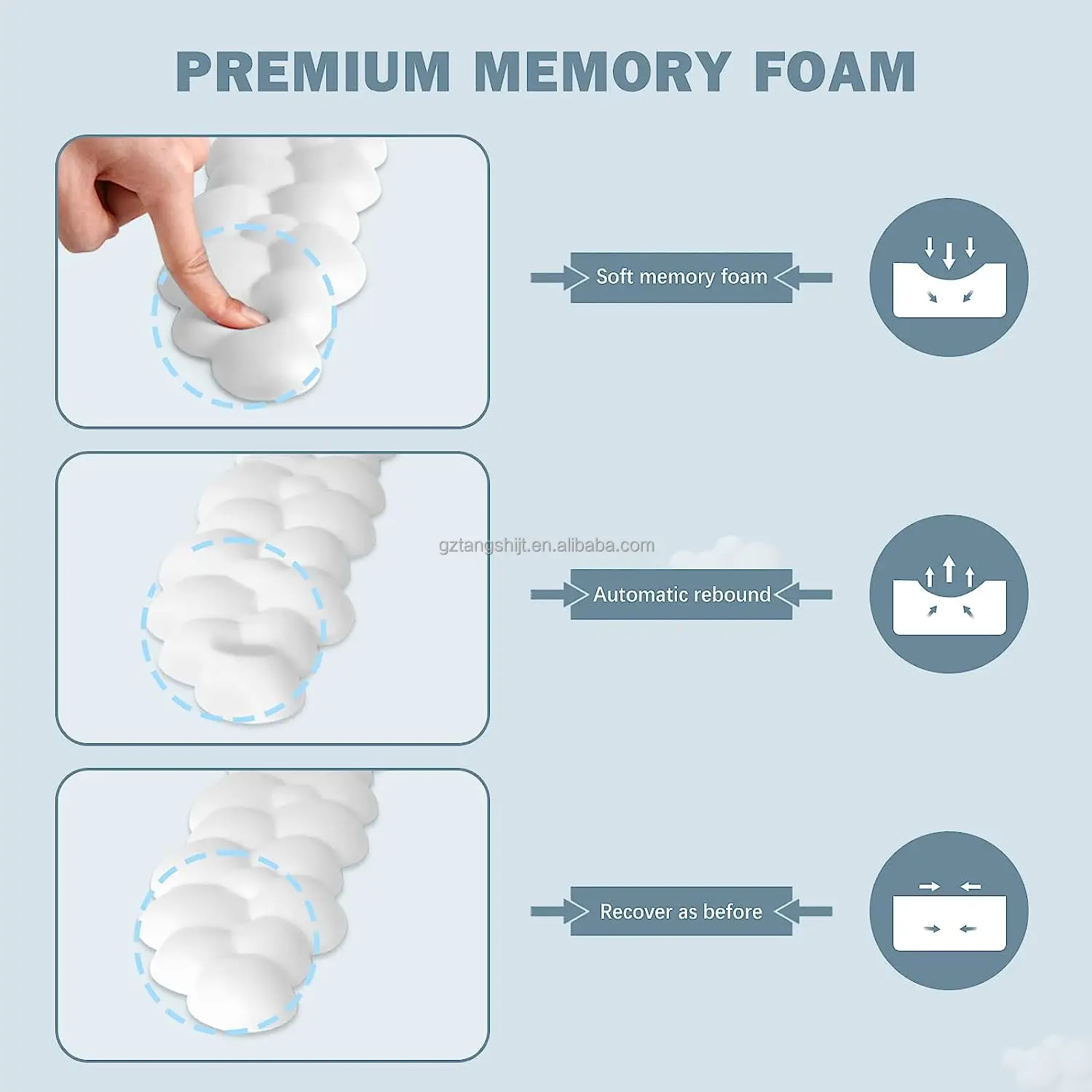 PREMIUM MEMORY FOAM

Soft memory foam

gztangshijt.en.alibaba.com

Automatic rebound

Recover as before