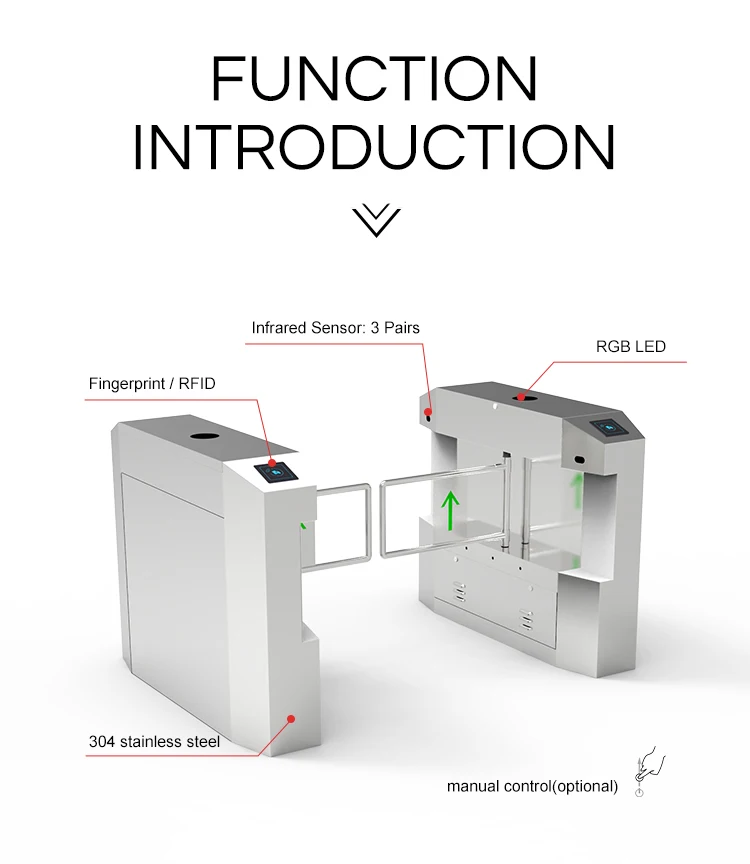 FUNCTION INTRODUCTION

Infrared Sensor: 3 Pairs

RGB LED

Fingerprint / RFID

304 stainless steel

manual control(optional)