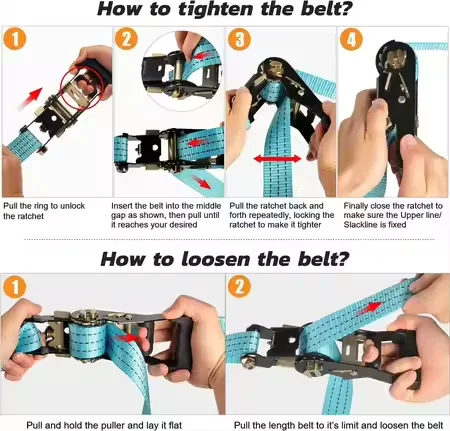 How to tighten the belt?

1

Pull the ring to unlock the ratchet

2

Insert the belt into the middle gap as shown, then pull until it reaches your desired

3

Pull the ratchet back and forth repeatedly, locking the ratchet to make it tighter

4

Finally close the ratchet to make sure the Upper line/ Slackline is fixed

How to loosen the belt?

1

Pull and hold the puller and lay it flat

2

Pull the length belt to it's limit and loosen the belt