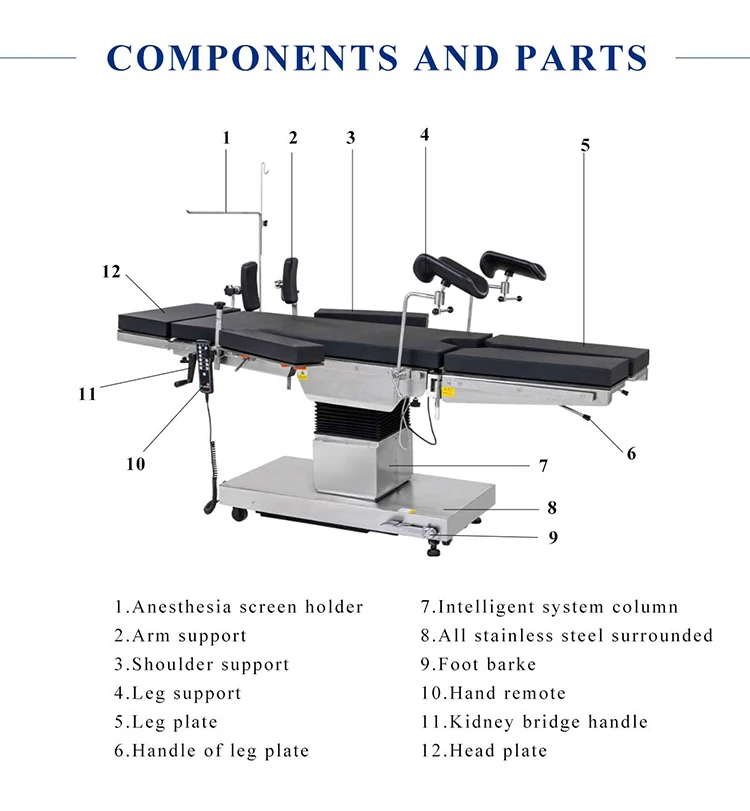 COMPONENTS AND PARTS

1
2
3
4
5
12
11
10
6
7
8
9

1.Anesthesia screen holder
2.Arm support
3.Shoulder support
4.Leg support
5.Leg plate
6.Handle of leg plate

7.Intelligent system column
8.All stainless steel surrounded
9.Foot barke
10.Hand remote
11.Kidney bridge handle
12.Head plate