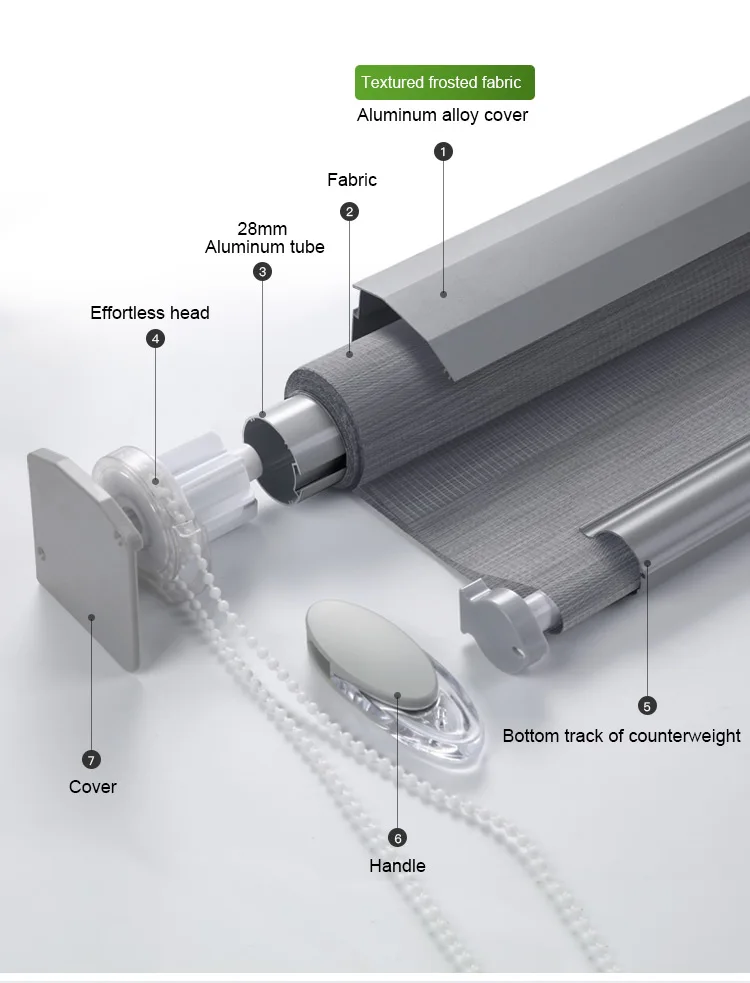 Textured frosted fabric

Aluminum alloy cover

1

Fabric

2

28mm
Aluminum tube

3

Effortless head

4

5

Bottom track of counterweight

7

Cover

6

Handle