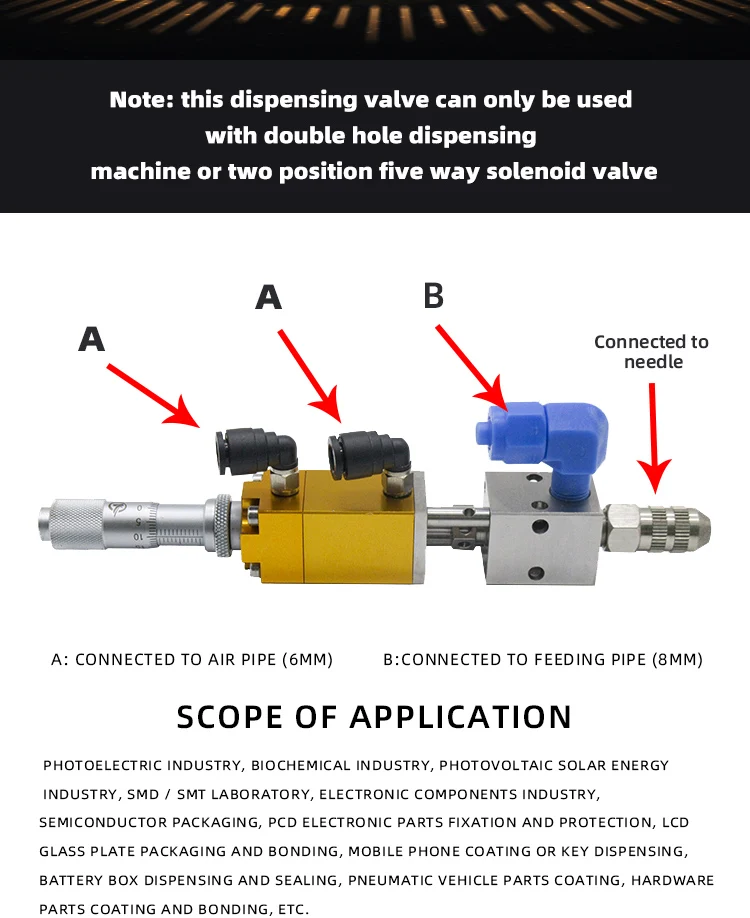 Note: this dispensing valve can only be used with double hole dispensing machine or two position five way solenoid valve

A

A

B

Connected to needle

0 5 10

A: CONNECTED TO AIR PIPE (6MM)

B:CONNECTED TO FEEDING PIPE (8MM)

SCOPE OF APPLICATION

PHOTOELECTRIC INDUSTRY, BIOCHEMICAL INDUSTRY, PHOTOVOLTAIC SOLAR ENERGY INDUSTRY, SMD / SMT LABORATORY, ELECTRONIC COMPONENTS INDUSTRY, SEMICONDUCTOR PACKAGING, PCD ELECTRONIC PARTS FIXATION AND PROTECTION, LCD GLASS PLATE PACKAGING AND BONDING, MOBILE PHONE COATING OR KEY DISPENSING, BATTERY BOX DISPENSING AND SEALING, PNEUMATIC VEHICLE PARTS COATING, HARDWARE PARTS COATING AND BONDING, ETC.