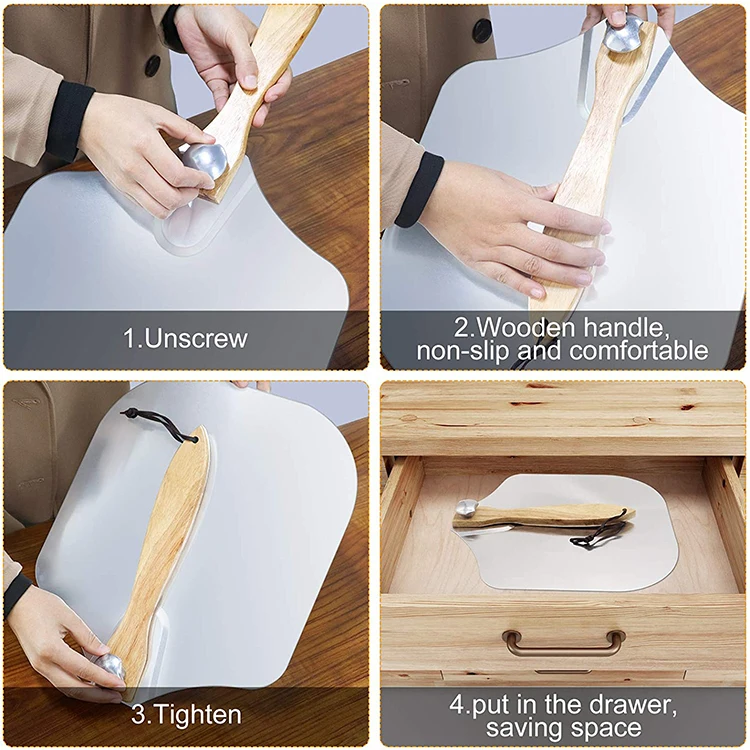 1.Unscrew

2.Wooden handle, non-slip and comfortable

3.Tighten

4.put in the drawer, saving space