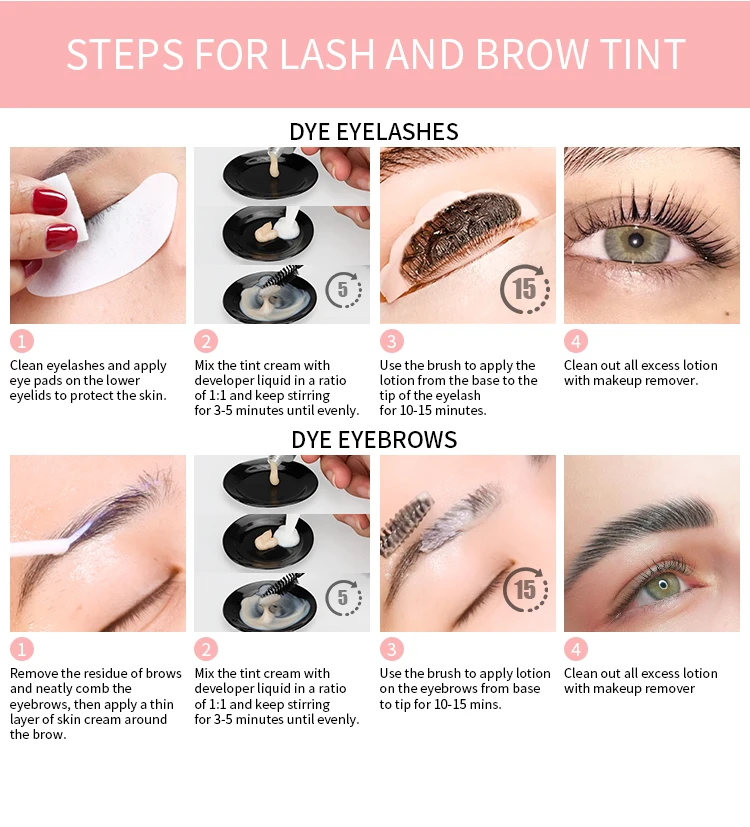 STEPS FOR LASH AND BROW TINT

DYE EYELASHES

5

15

1
Clean eyelashes and apply eye pads on the lower eyelids to protect the skin.

2
Mix the tint cream with developer liquid in a ratio of 1:1 and keep stirring for 3-5 minutes until evenly.

3
Use the brush to apply the lotion from the base to the tip of the eyelash for 10-15 minutes.

4
Clean out all excess lotion with makeup remover.

DYE EYEBROWS

5

15

1
Remove the residue of brows and neatly comb the eyebrows, then apply a thin layer of skin cream around the brow.

2
Mix the tint cream with developer liquid in a ratio of 1:1 and keep stirring for 3-5 minutes until evenly.

3
Use the brush to apply lotion on the eyebrows from base to tip for 10-15 mins.

4
Clean out all excess lotion with makeup remover