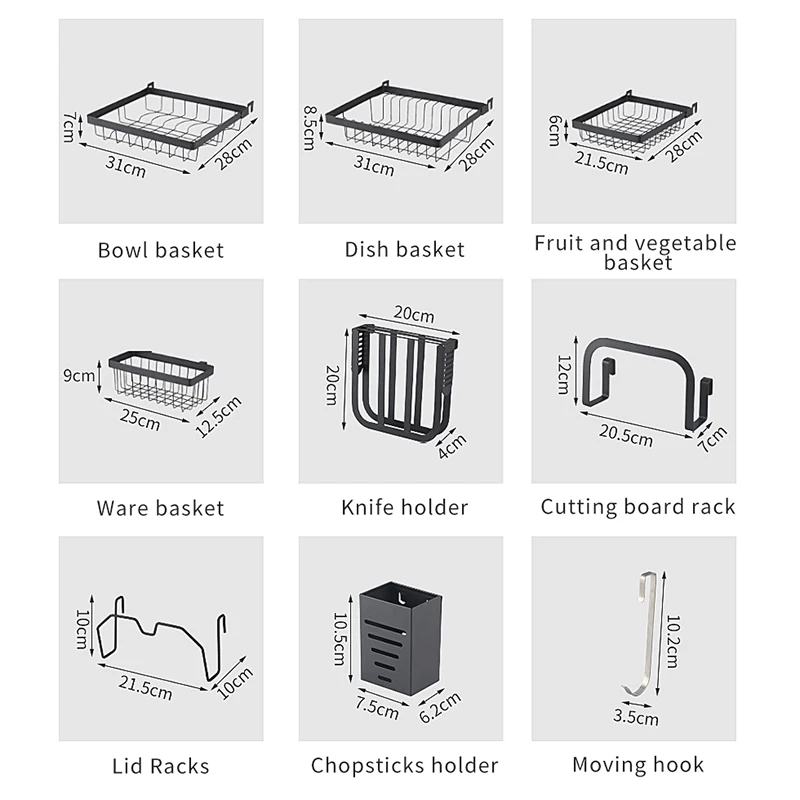 7cm
31cm
28cm

Bowl basket

8.5cm
31cm
28cm

Dish basket

6cm
21.5cm
28cm

Fruit and vegetable basket

9cm
25cm
12.5cm

Ware basket

20cm
20cm
4cm

Knife holder

12cm
20.5cm
7cm

Cutting board rack

10cm
21.5cm
10cm

Lid Racks

10.5cm
7.5cm
6.2cm

Chopsticks holder

10.2cm
3.5cm

Moving hook