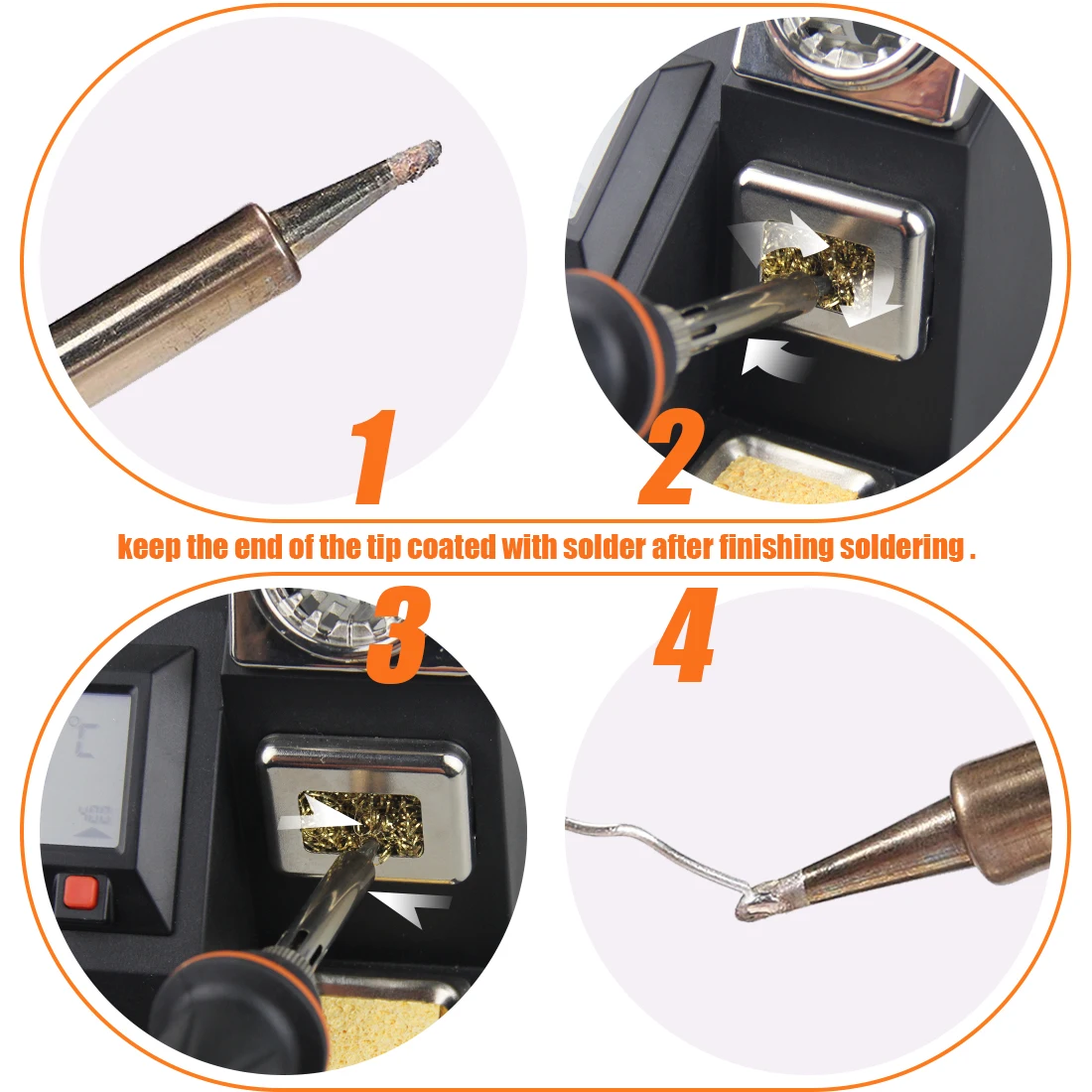 1

2

keep the end of the tip coated with solder after finishing soldering .

3

4