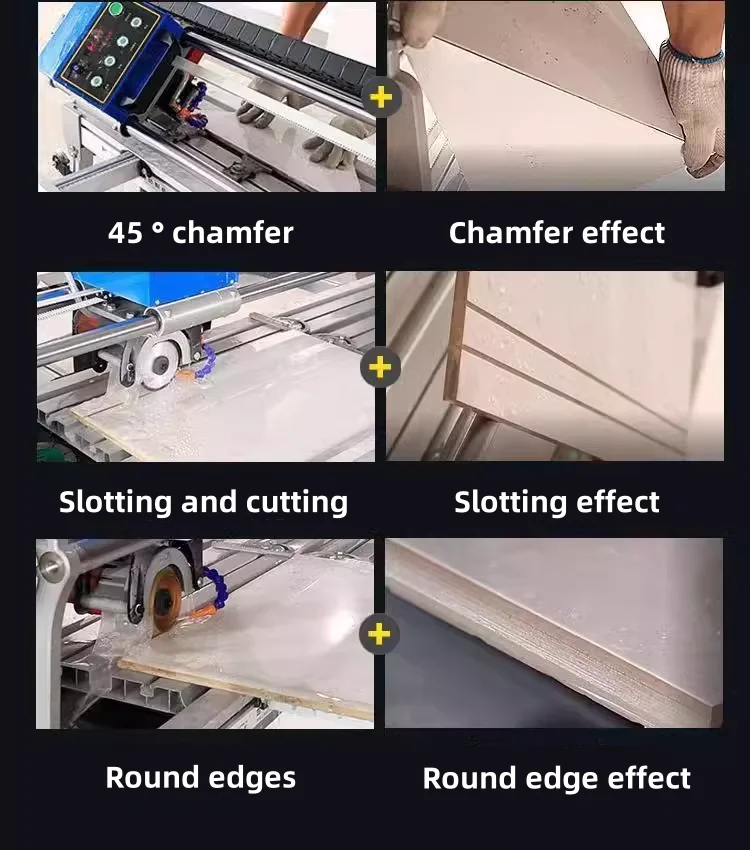 45 ° chamfer

Chamfer effect

Slotting and cutting

Slotting effect

Round edges

Round edge effect