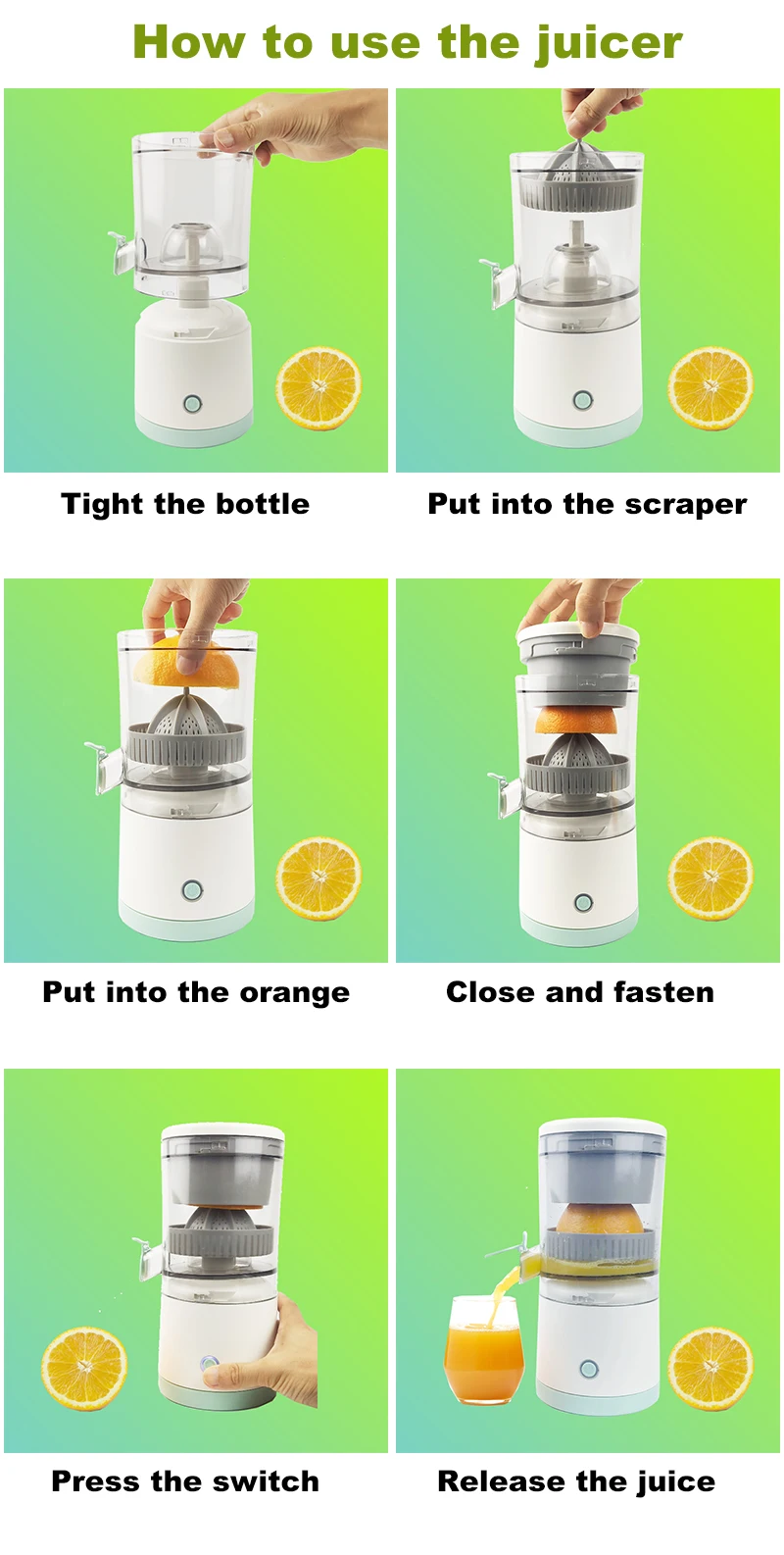 How to use the juicer

Tight the bottle

Put into the scraper

Put into the orange

Close and fasten

Press the switch

Release the juice