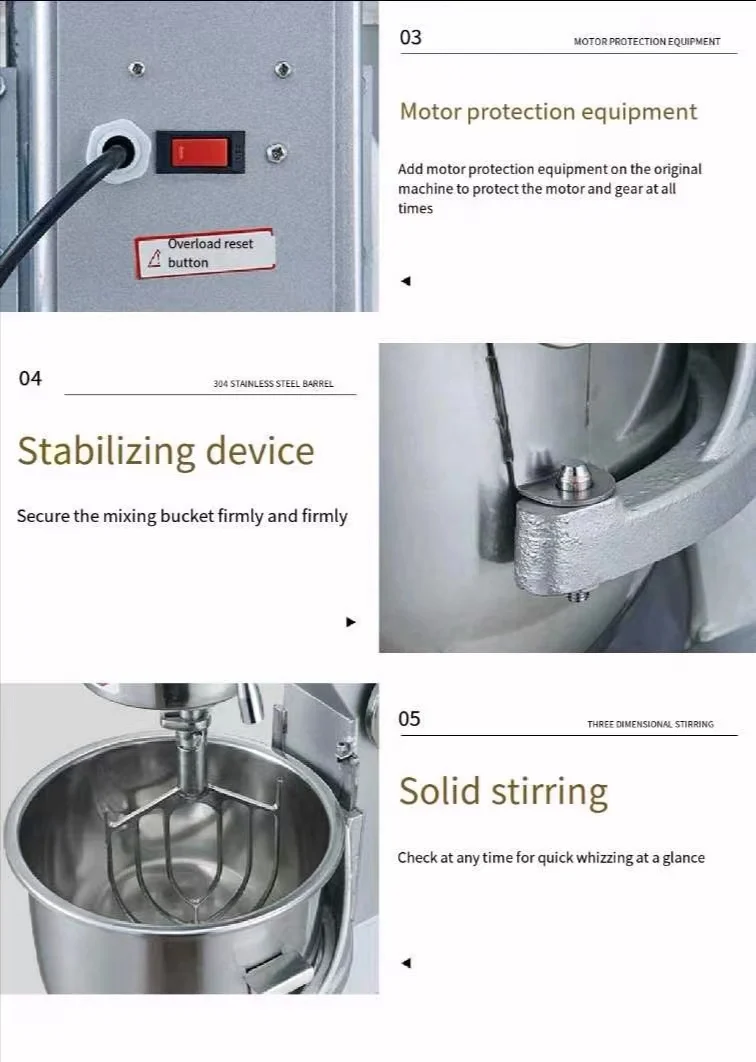 Overload reset button

03

MOTOR PROTECTION EQUIPMENT

Motor protection equipment

Add motor protection equipment on the original machine to protect the motor and gear at all times

04

304 STAINLESS STEEL BARREL

Stabilizing device

Secure the mixing bucket firmly and firmly

05

THREE DIMENSIONAL STIRRING

Solid stirring

Check at any time for quick whizzing at a glance