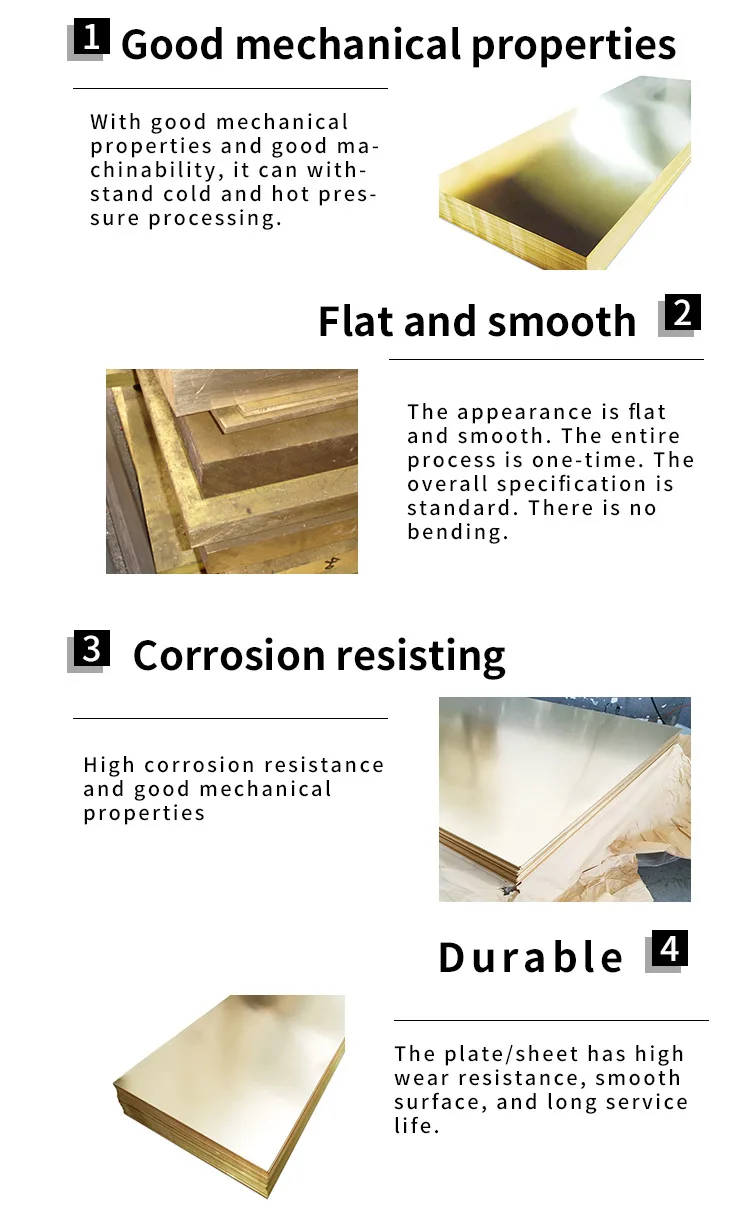 1 Good mechanical properties

With good mechanical properties and good machinability, it can withstand cold and hot pressure processing.

Flat and smooth 2

The appearance is flat and smooth. The entire process is one-time. The overall specification is standard. There is no bending.

3 Corrosion resisting

High corrosion resistance and good mechanical properties

Durable 4

The plate/sheet has high wear resistance, smooth surface, and long service life.