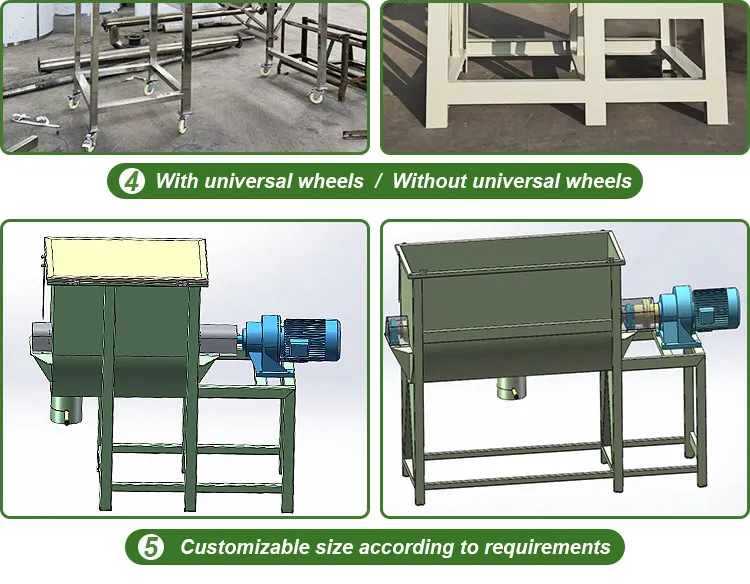 4 With universal wheels / Without universal wheels

5 Customizable size according to requirements