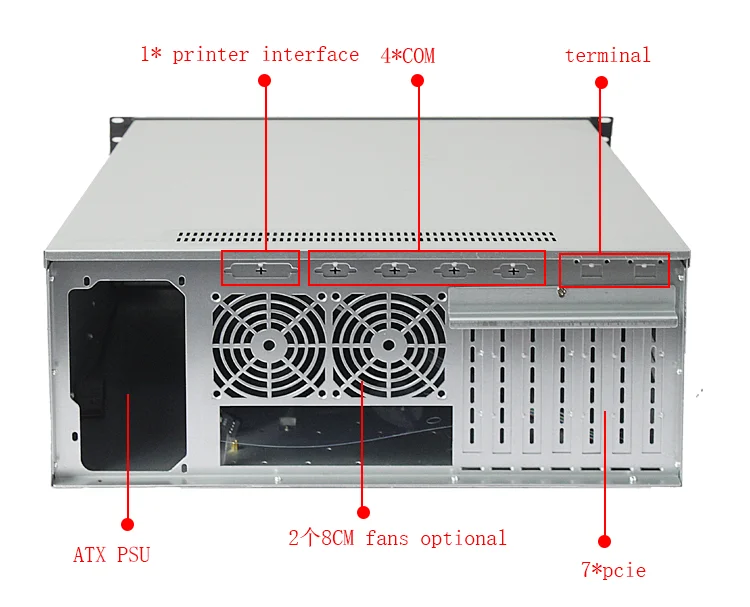 1* printer interface
4*COM
terminal
ATX PSU
2个8CM fans optional
7*pcie