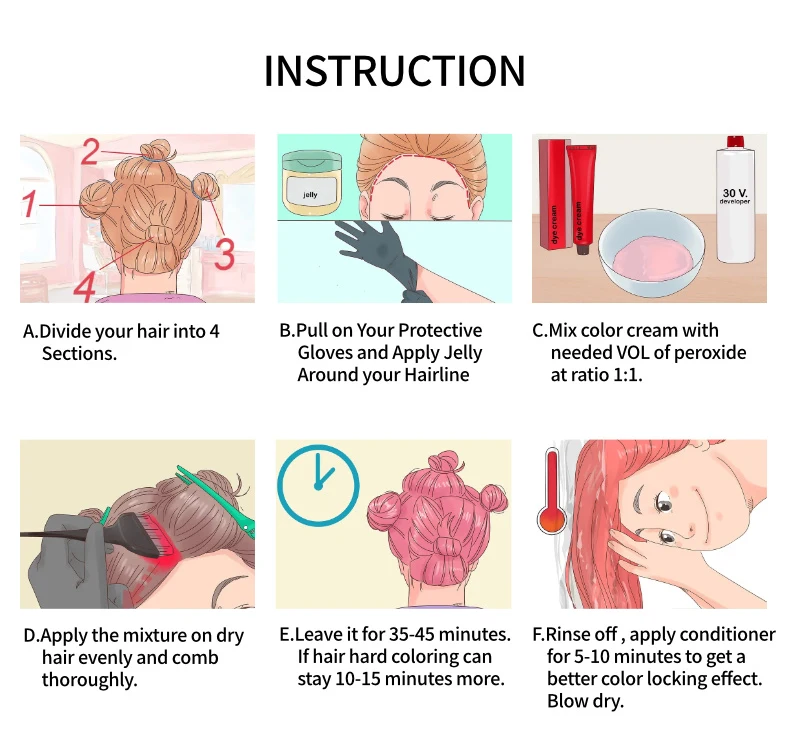 INSTRUCTION

2
1
3
4

A.Divide your hair into 4 Sections.

jelly

B.Pull on Your Protective Gloves and Apply Jelly Around your Hairline

dye cream
dye cream
30 V.
developer

C.Mix color cream with needed VOL of peroxide at ratio 1:1.

D.Apply the mixture on dry hair evenly and comb thoroughly.

E.Leave it for 35-45 minutes. If hair hard coloring can stay 10-15 minutes more.

F.Rinse off , apply conditioner for 5-10 minutes to get a better color locking effect. Blow dry.