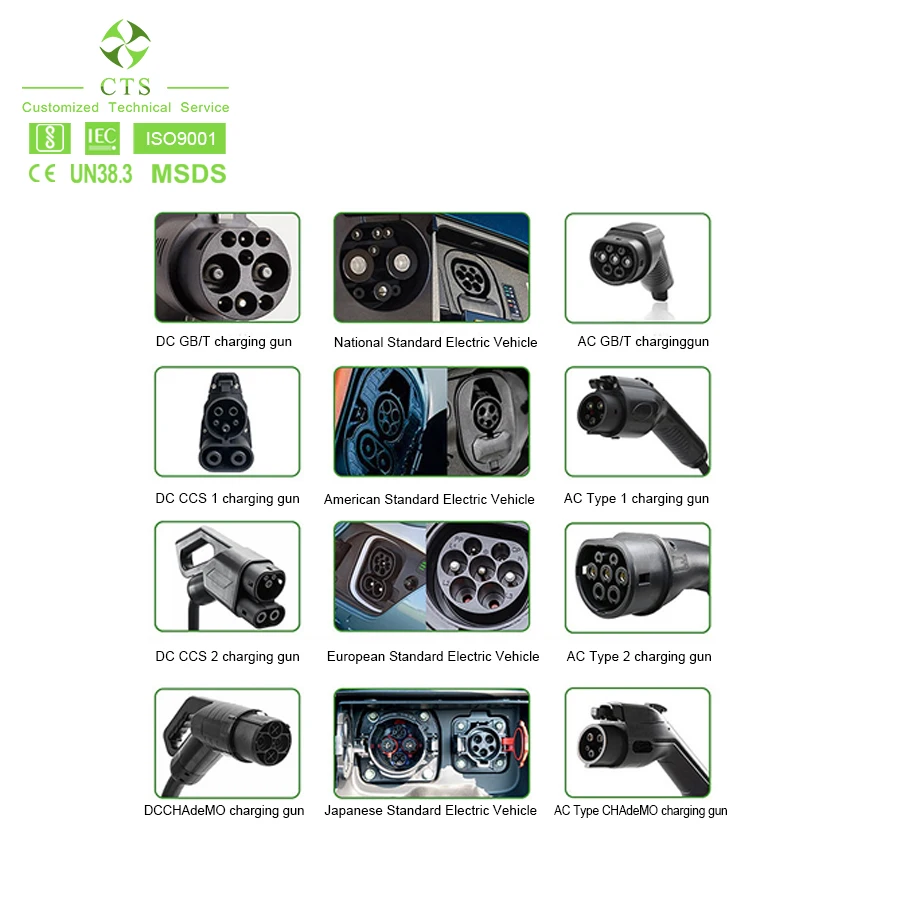 CTS
Customized Technical Service
IEC ISO9001
CE UN38.3 MSDS

DC GB/T charging gun
National Standard Electric Vehicle
AC GB/T charginggun

DC CCS 1 charging gun
American Standard Electric Vehicle
AC Type 1 charging gun

DC CCS 2 charging gun
European Standard Electric Vehicle
AC Type 2 charging gun

DCCHAdeMO charging gun
Japanese Standard Electric Vehicle
AC Type CHAdeMO charging gun