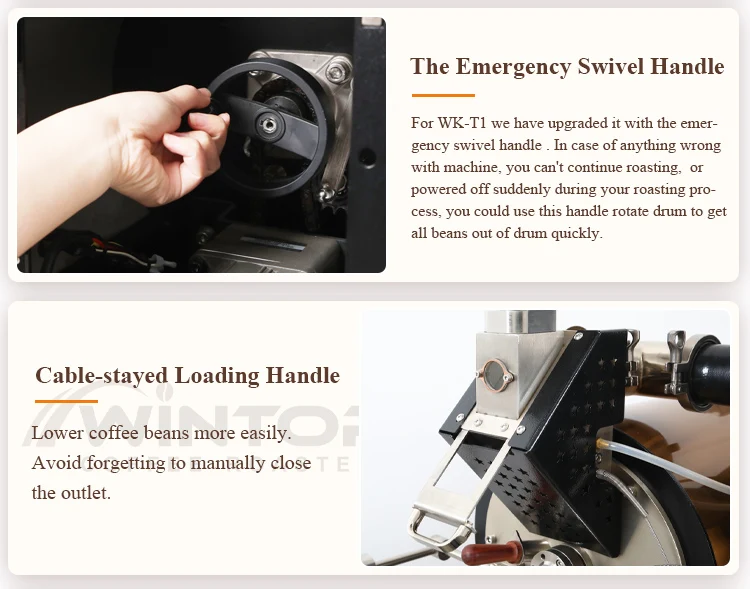 The Emergency Swivel Handle

For WK-T1 we have upgraded it with the emergency swivel handle . In case of anything wrong with machine, you can't continue roasting, or powered off suddenly during your roasting process, you could use this handle rotate drum to get all beans out of drum quickly.

Cable-stayed Loading Handle

WINTOP

Lower coffee beans more easily. Avoid forgetting to manually close the outlet.