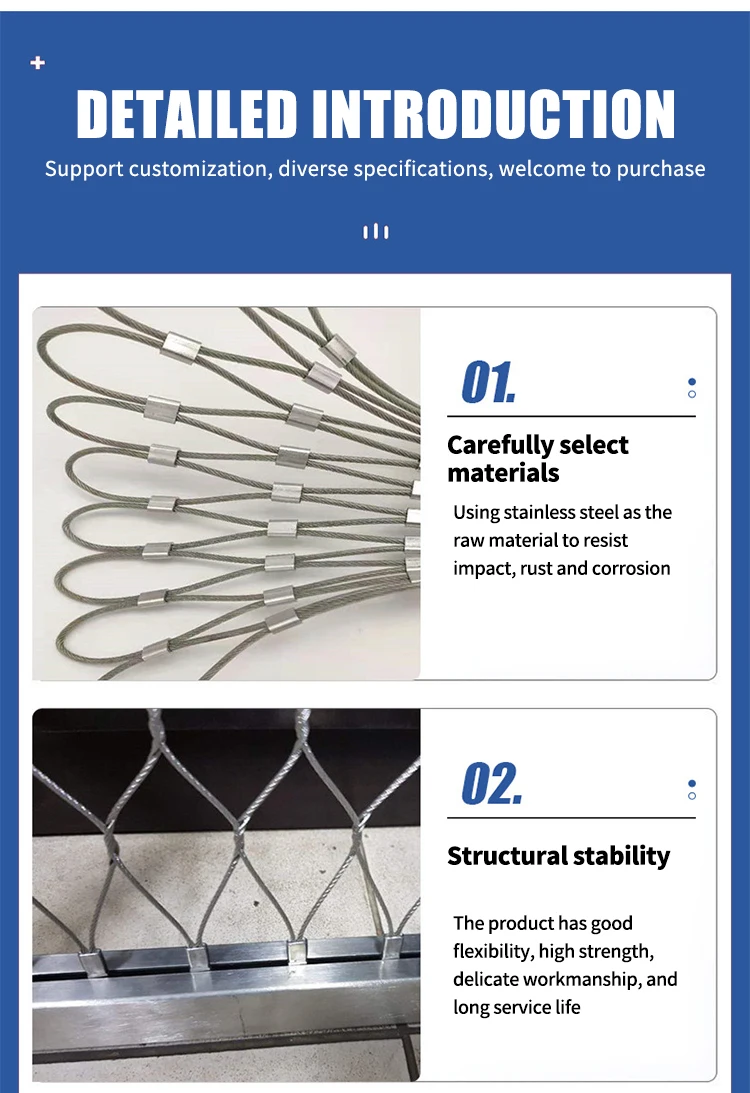 DETAILED INTRODUCTION

Support customization, diverse specifications, welcome to purchase

01.

Carefully select materials

Using stainless steel as the raw material to resist impact, rust and corrosion

02.

Structural stability

The product has good flexibility, high strength, delicate workmanship, and long service life