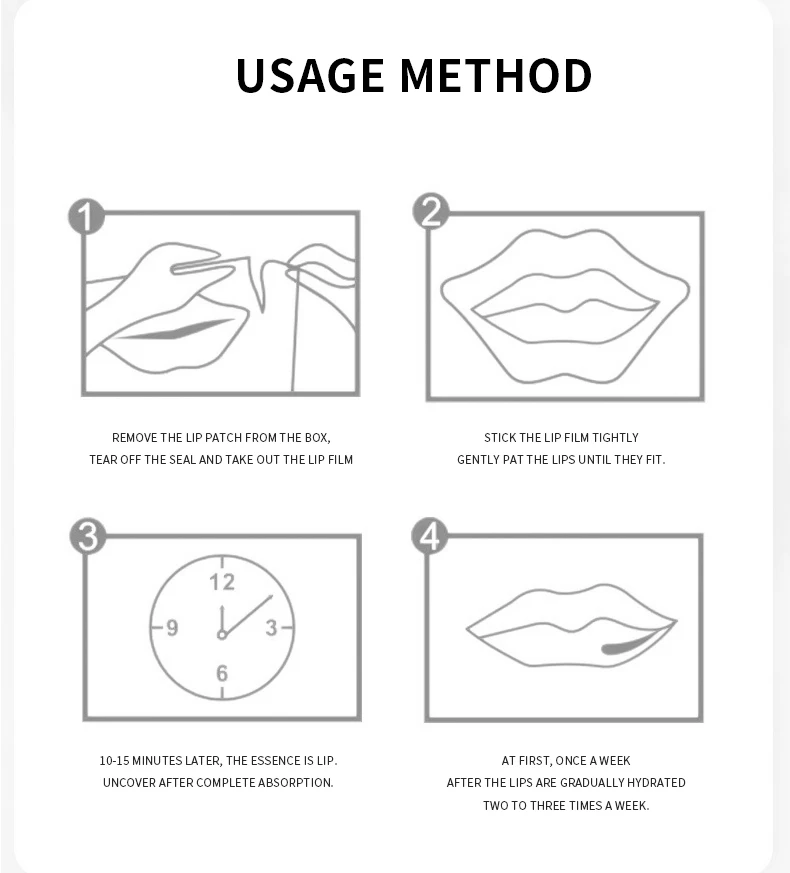 USAGE METHOD

1

REMOVE THE LIP PATCH FROM THE BOX, TEAR OFF THE SEAL AND TAKE OUT THE LIP FILM

2

STICK THE LIP FILM TIGHTLY GENTLY PAT THE LIPS UNTIL THEY FIT.

3

12
3
6
9

10-15 MINUTES LATER, THE ESSENCE IS LIP. UNCOVER AFTER COMPLETE ABSORPTION.

4

AT FIRST, ONCE A WEEK AFTER THE LIPS ARE GRADUALLY HYDRATED TWO TO THREE TIMES A WEEK.