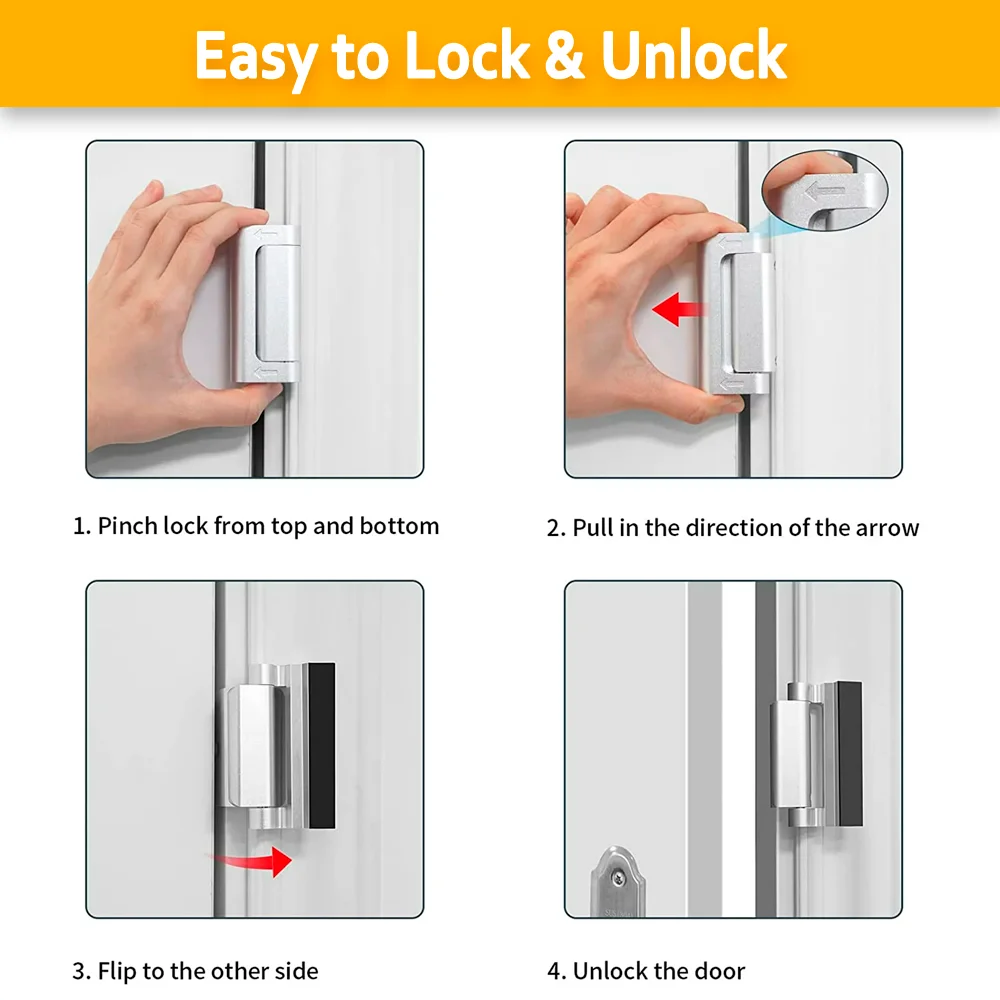 Easy to Lock & Unlock

1. Pinch lock from top and bottom

2. Pull in the direction of the arrow

3. Flip to the other side

4. Unlock the door