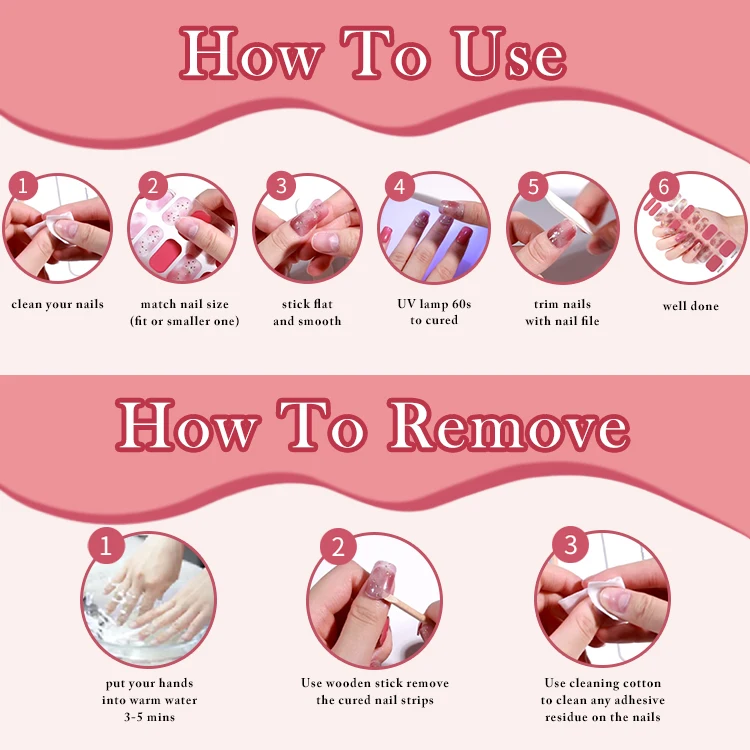 How To Use

1
clean your nails

2
match nail size (fit or smaller one)

3
stick flat and smooth

4
UV lamp 60s to cured

5
trim nails with nail file

6
well done

How To Remove

1
put your hands into warm water 3-5 mins

2
Use wooden stick remove the cured nail strips

3
Use cleaning cotton to clean any adhesive residue on the nails