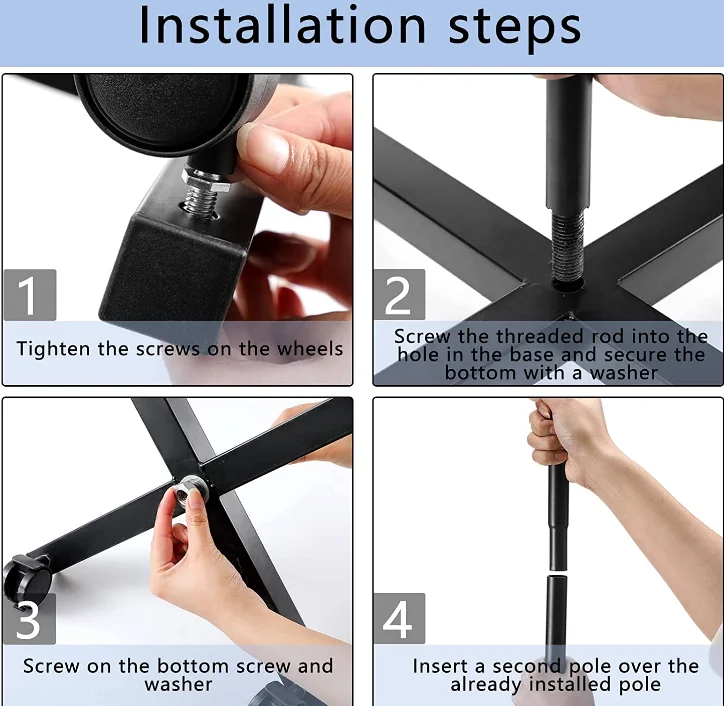 Installation steps

1

Tighten the screws on the wheels

2

Screw the threaded rod into the hole in the base and secure the bottom with a washer

3

Screw on the bottom screw and washer

4

Insert a second pole over the already installed pole