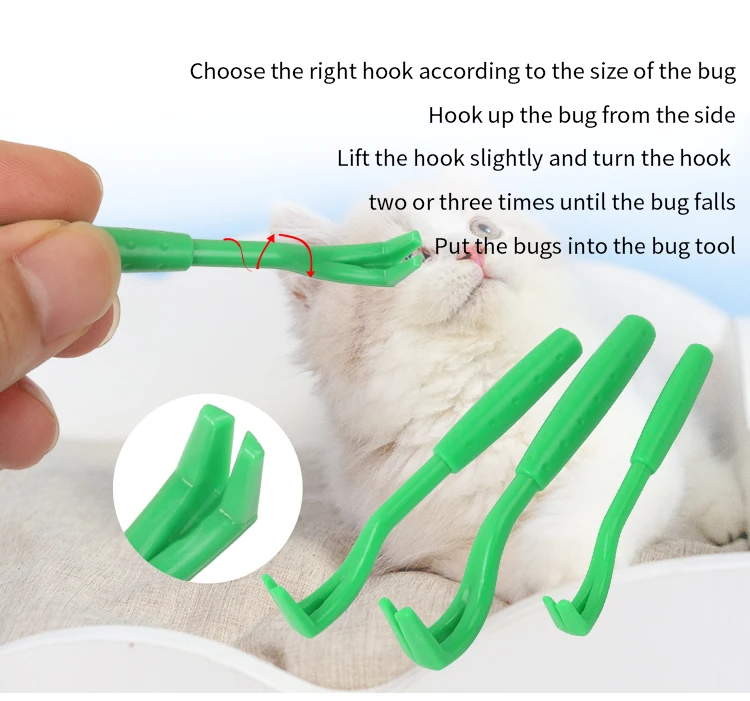 Choose the right hook according to the size of the bug

Hook up the bug from the side

Lift the hook slightly and turn the hook

two or three times until the bug falls

Put the bugs into the bug tool