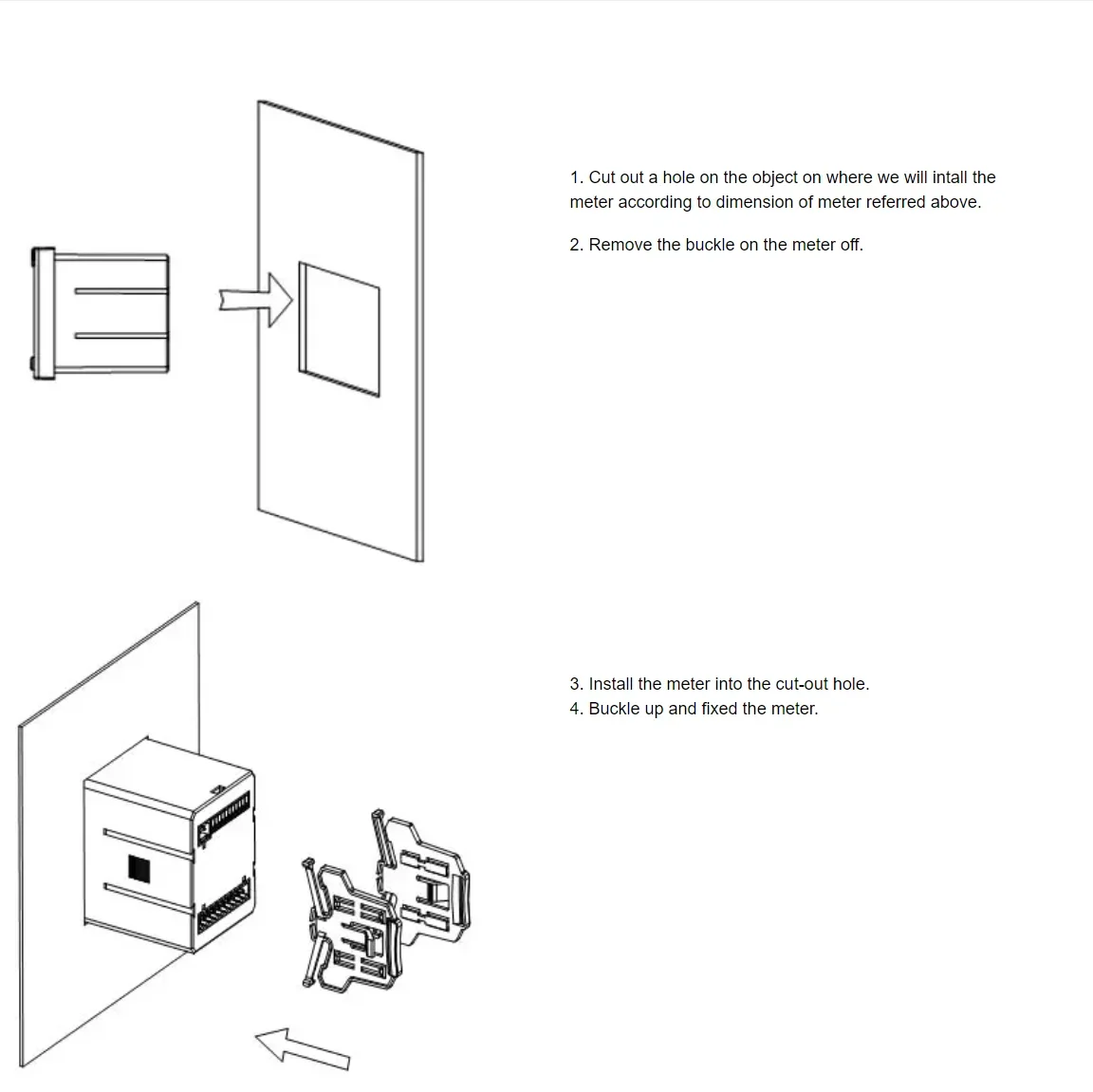 1. Cut out a hole on the object on where we will intall the meter according to dimension of meter referred above.

2. Remove the buckle on the meter off.

3. Install the meter into the cut-out hole.
4. Buckle up and fixed the meter.