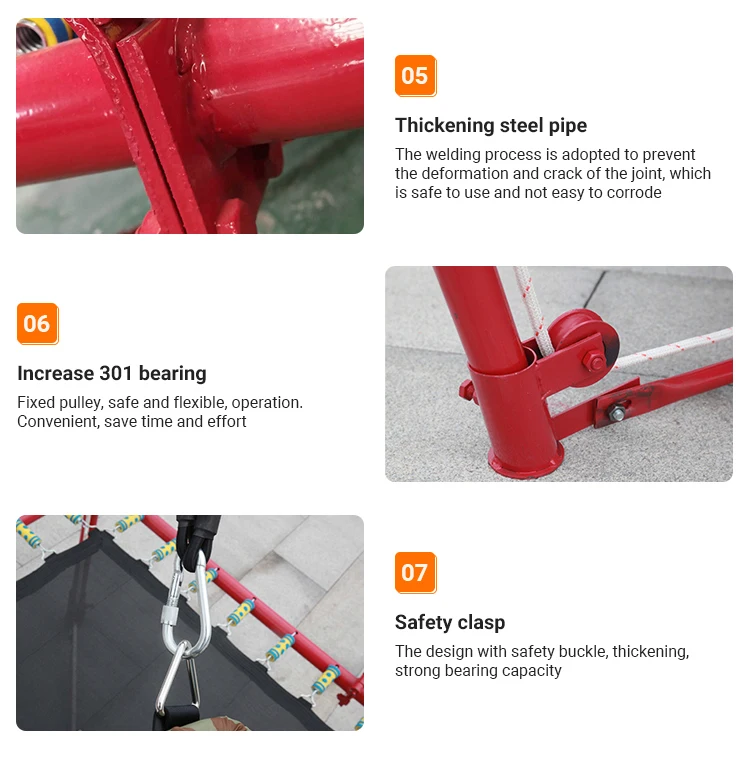 05

Thickening steel pipe

The welding process is adopted to prevent the deformation and crack of the joint, which is safe to use and not easy to corrode

06

Increase 301 bearing

Fixed pulley, safe and flexible, operation. Convenient, save time and effort

07

Safety clasp

The design with safety buckle, thickening, strong bearing capacity