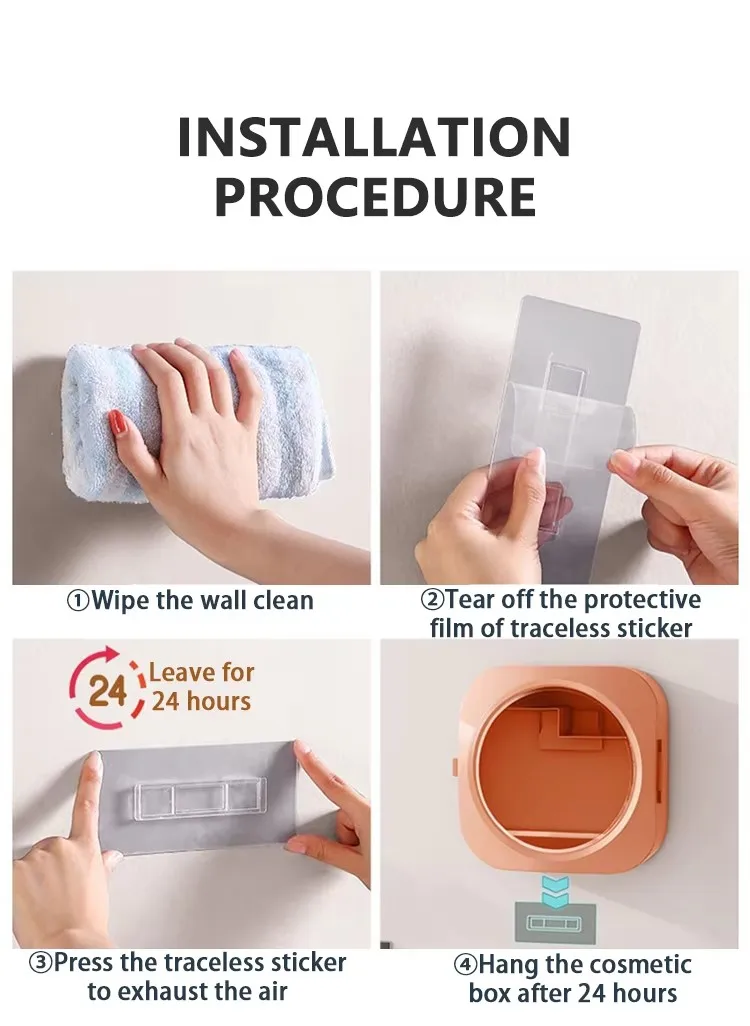 INSTALLATION PROCEDURE

①Wipe the wall clean

②Tear off the protective film of traceless sticker

24 Leave for 24 hours

③Press the traceless sticker to exhaust the air

④Hang the cosmetic box after 24 hours