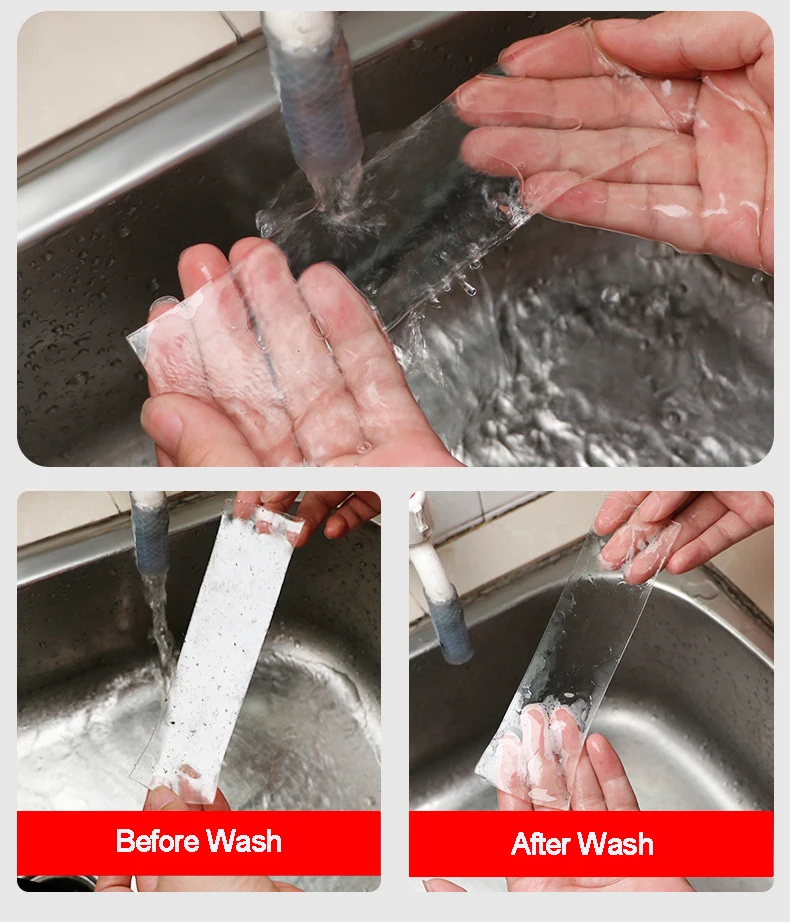 Before Wash

After Wash