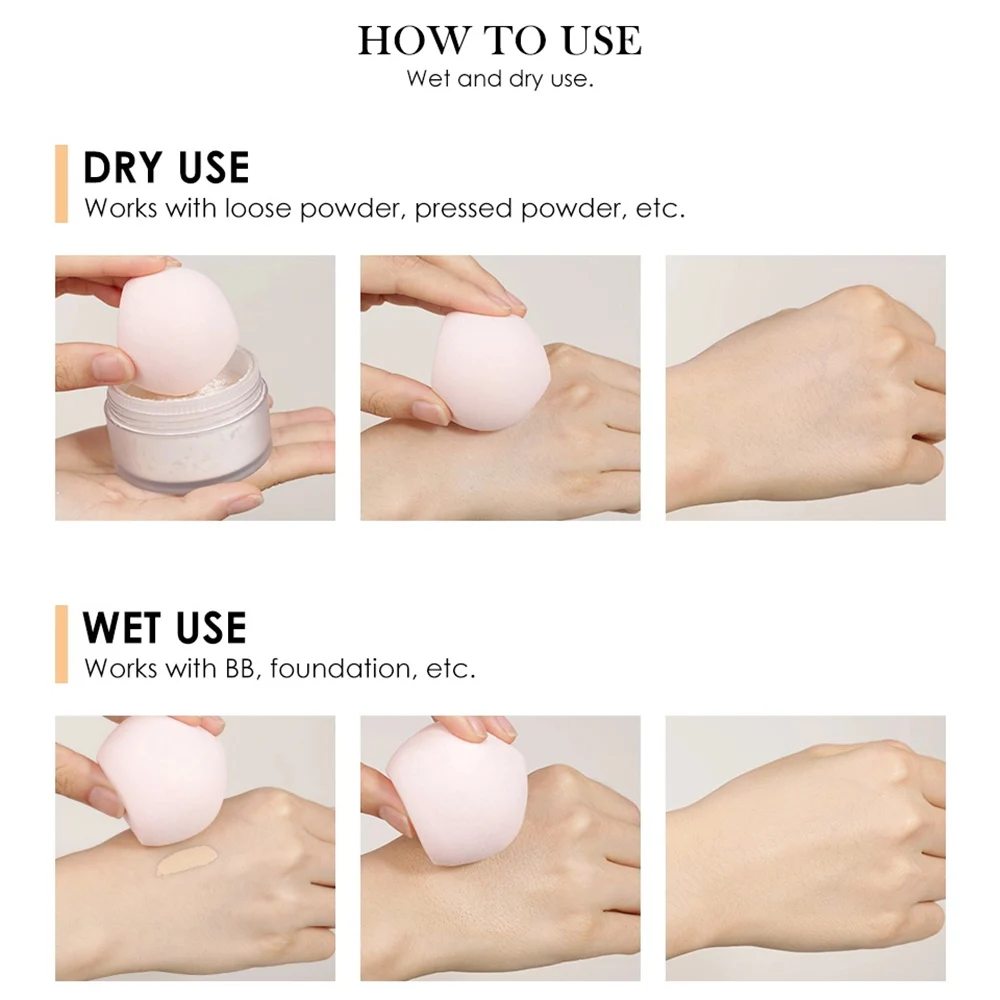 HOW TO USE
Wet and dry use.

DRY USE
Works with loose powder, pressed powder, etc.

WET USE
Works with BB, foundation, etc.