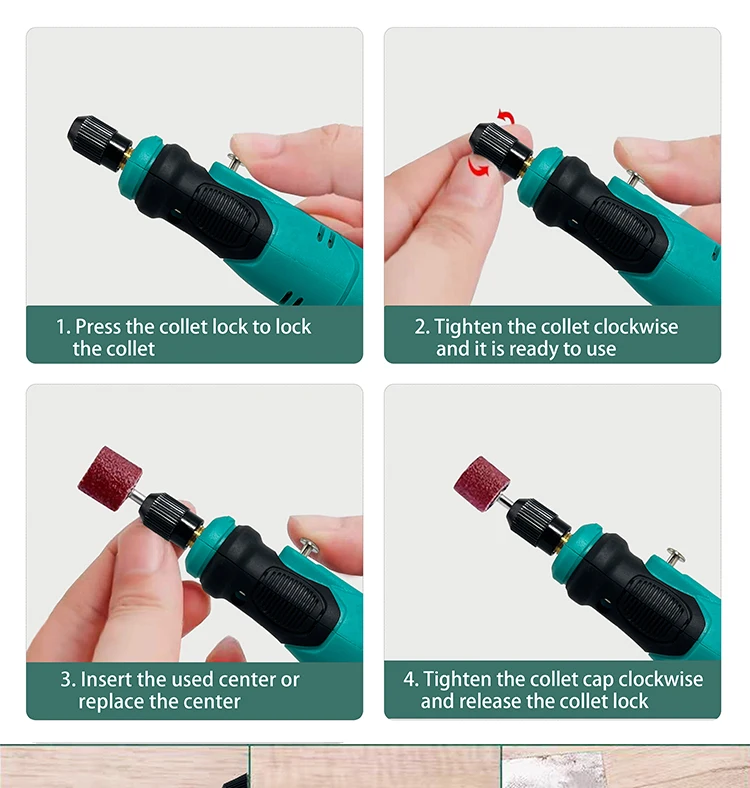 1. Press the collet lock to lock the collet

2. Tighten the collet clockwise and it is ready to use

3. Insert the used center or replace the center

4. Tighten the collet cap clockwise and release the collet lock