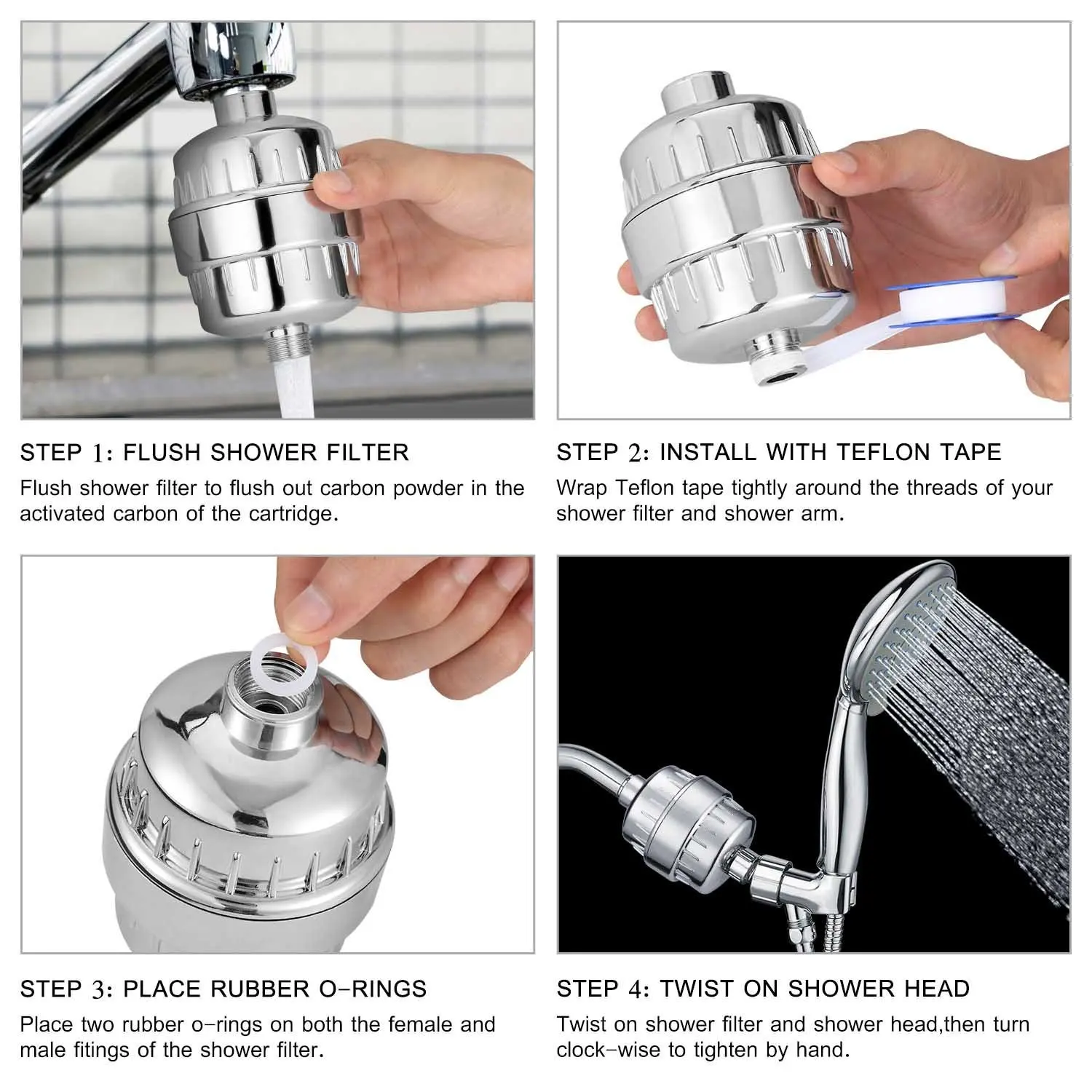 STEP 1: FLUSH SHOWER FILTER
Flush shower filter to flush out carbon powder in the activated carbon of the cartridge.

STEP 2: INSTALL WITH TEFLON TAPE
Wrap Teflon tape tightly around the threads of your shower filter and shower arm.

STEP 3: PLACE RUBBER O-RINGS
Place two rubber o-rings on both the female and male fitings of the shower filter.

STEP 4: TWIST ON SHOWER HEAD
Twist on shower filter and shower head,then turn clock-wise to tighten by hand.