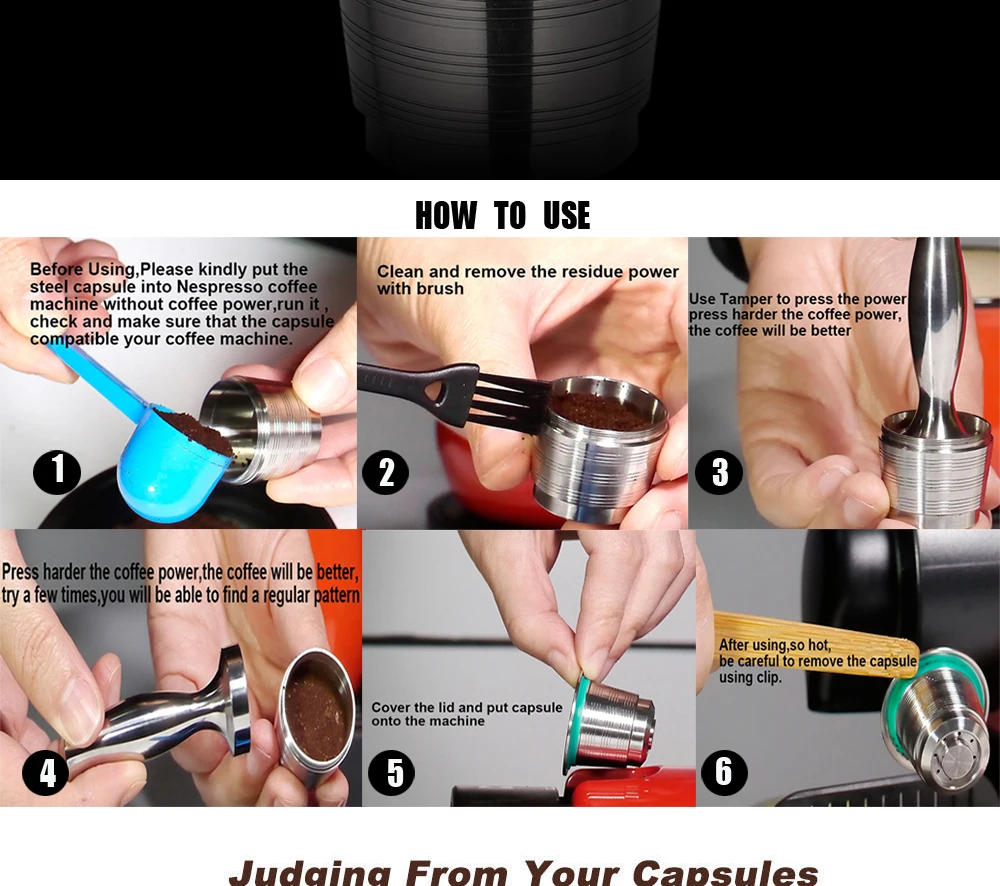 HOW TO USE

Before Using,Please kindly put the steel capsule into Nespresso coffee machine without coffee power,run it , check and make sure that the capsule compatible your coffee machine.

1

Clean and remove the residue power with brush

2

Use Tamper to press the power press harder the coffee power, the coffee will be better

3

Press harder the coffee power,the coffee will be better, try a few times,you will be able to find a regular pattern

4

Cover the lid and put capsule onto the machine

5

After using,so hot, be careful to remove the capsule using clip.

6

Judging From Your Capsules