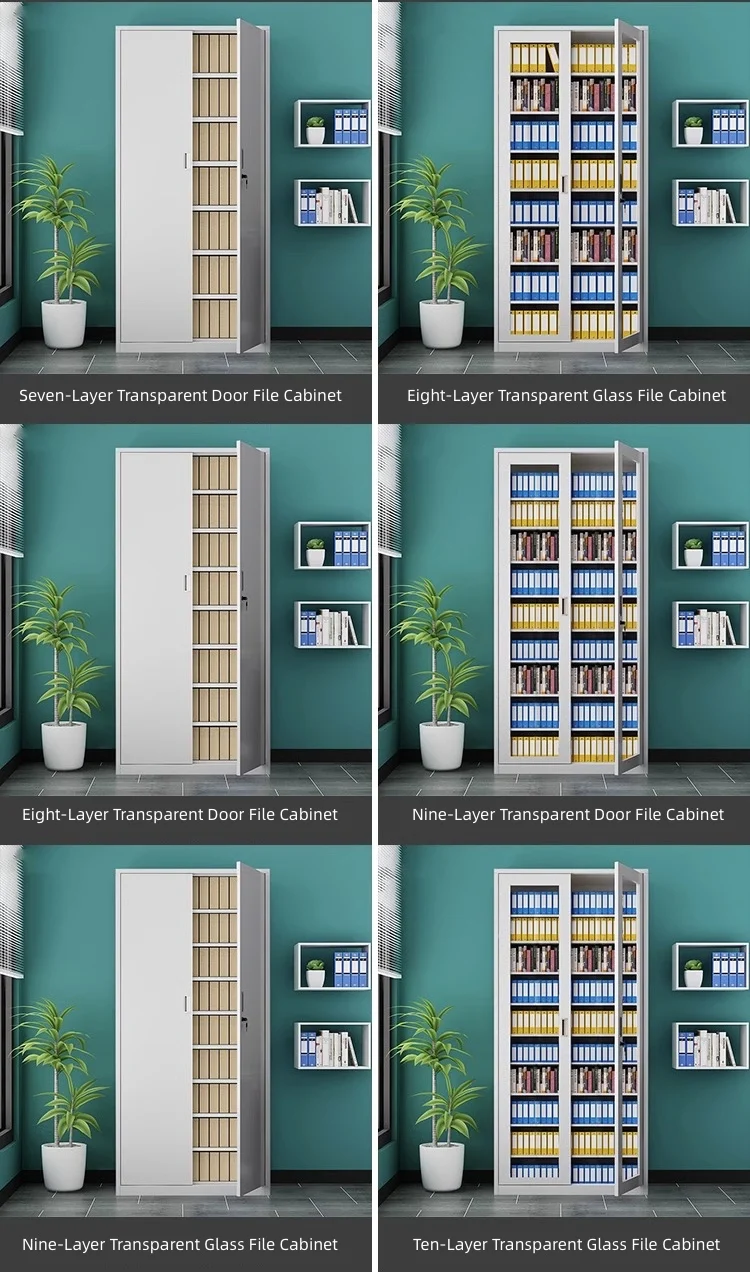 Seven-Layer Transparent Door File Cabinet

Eight-Layer Transparent Glass File Cabinet

Eight-Layer Transparent Door File Cabinet

Nine-Layer Transparent Door File Cabinet

Nine-Layer Transparent Glass File Cabinet

Ten-Layer Transparent Glass File Cabinet