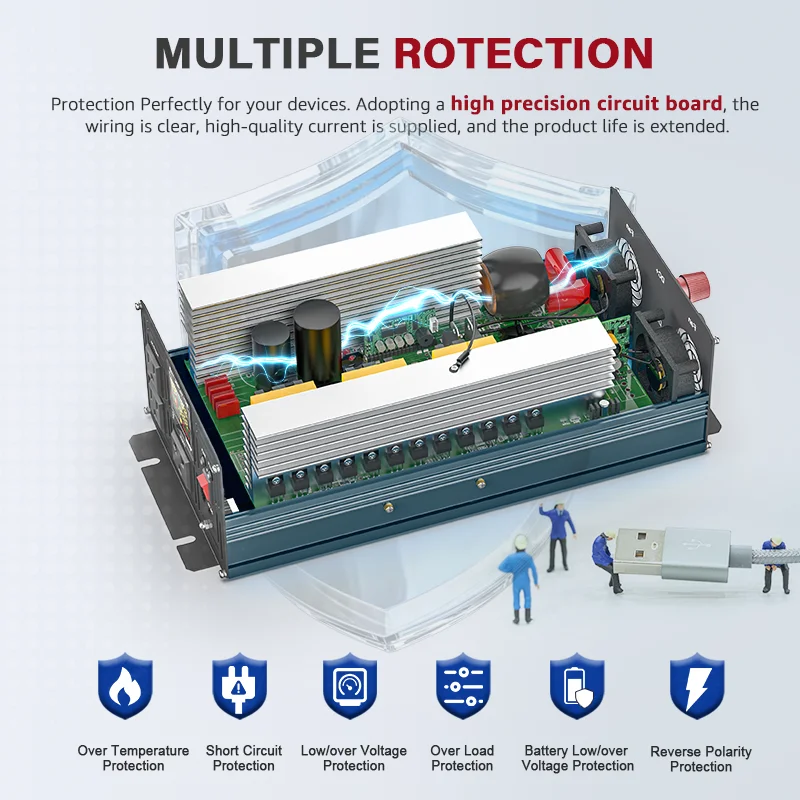 MULTIPLE ROTECTION

Protection Perfectly for your devices. Adopting a high precision circuit board, the wiring is clear, high-quality current is supplied, and the product life is extended.

Over Temperature Protection

Short Circuit Protection

Low/over Voltage Protection

Over Load Protection

Battery Low/over Voltage Protection

Reverse Polarity Protection