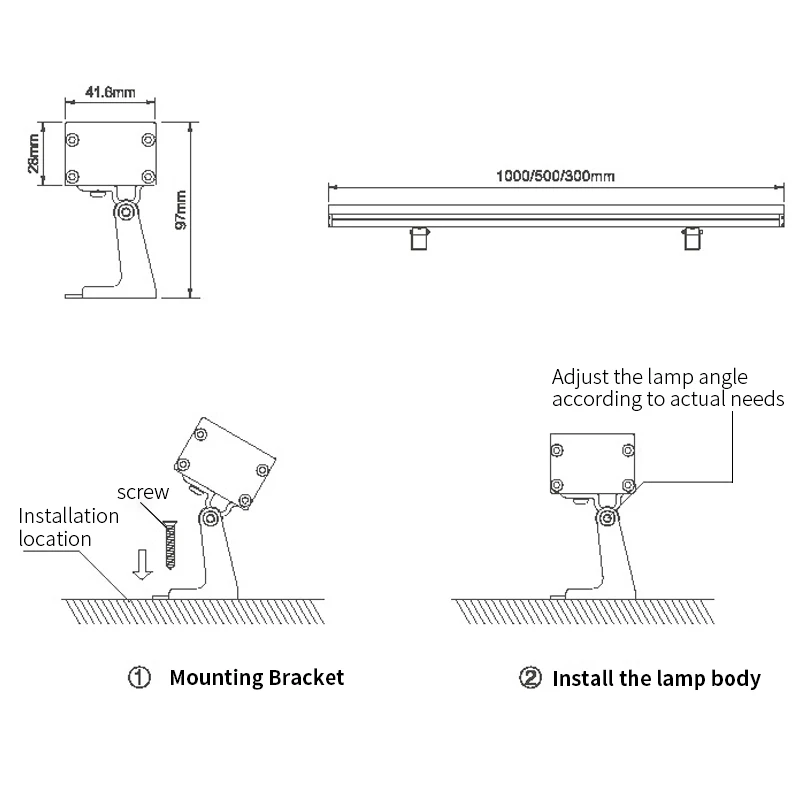 41.6mm

28mm

97mm

1000/500/300mm

screw

Installation location

Adjust the lamp angle according to actual needs

① Mounting Bracket

② Install the lamp body