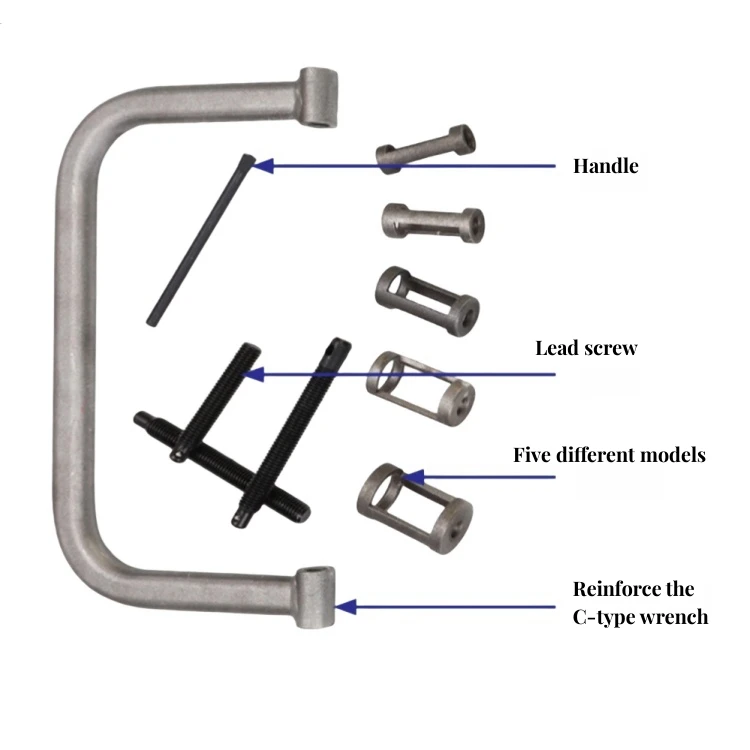 Handle

Lead screw

Five different models

Reinforce the C-type wrench