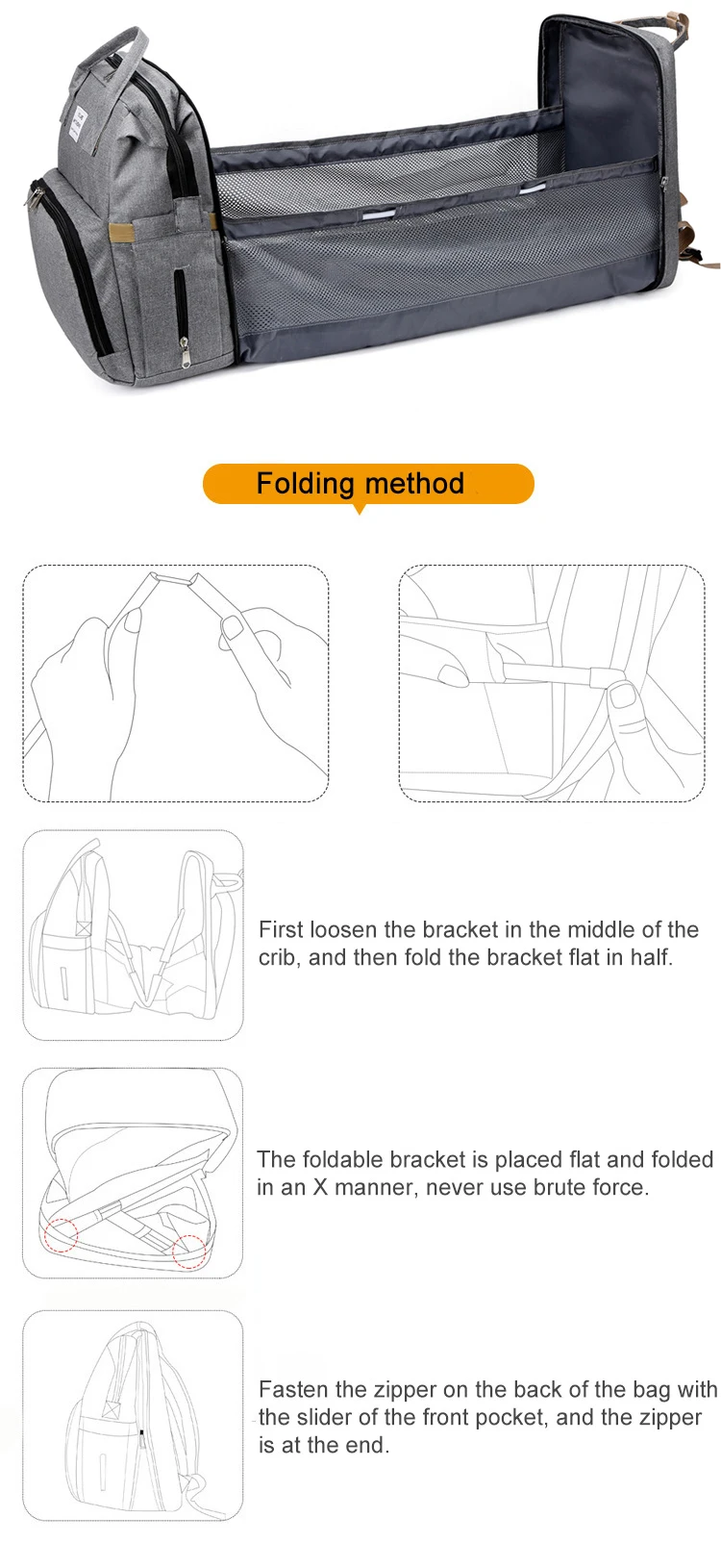 Folding method

First loosen the bracket in the middle of the crib, and then fold the bracket flat in half.

The foldable bracket is placed flat and folded in an X manner, never use brute force.

Fasten the zipper on the back of the bag with the slider of the front pocket, and the zipper is at the end.