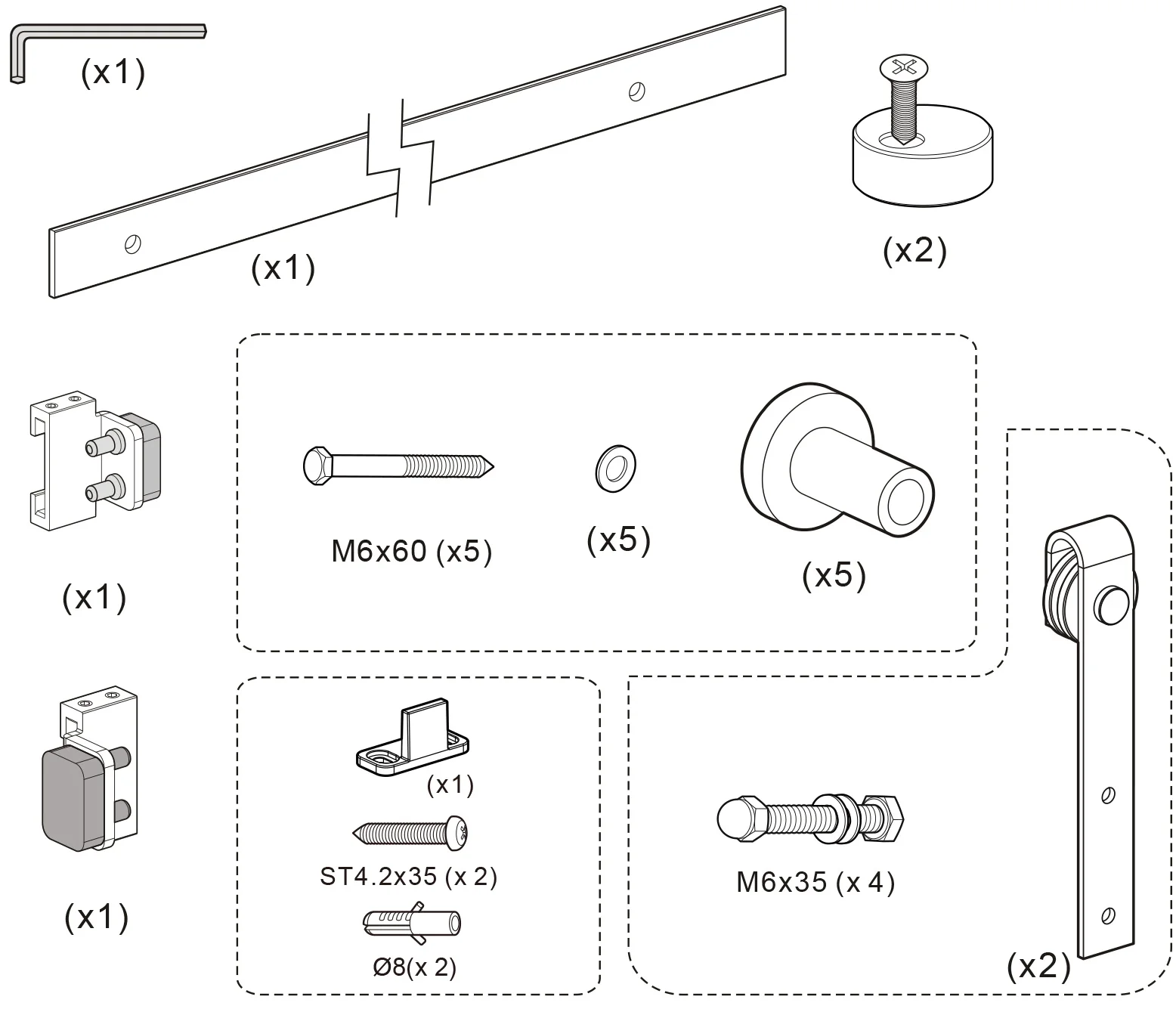 (x1)

(x1)

(x2)

(x1)

M6x60 (x5)

(x5)

(x5)

(x1)

(x1)

ST4.2x35 (x 2)

Ø8(x 2)

M6x35 (x 4)

(x2)