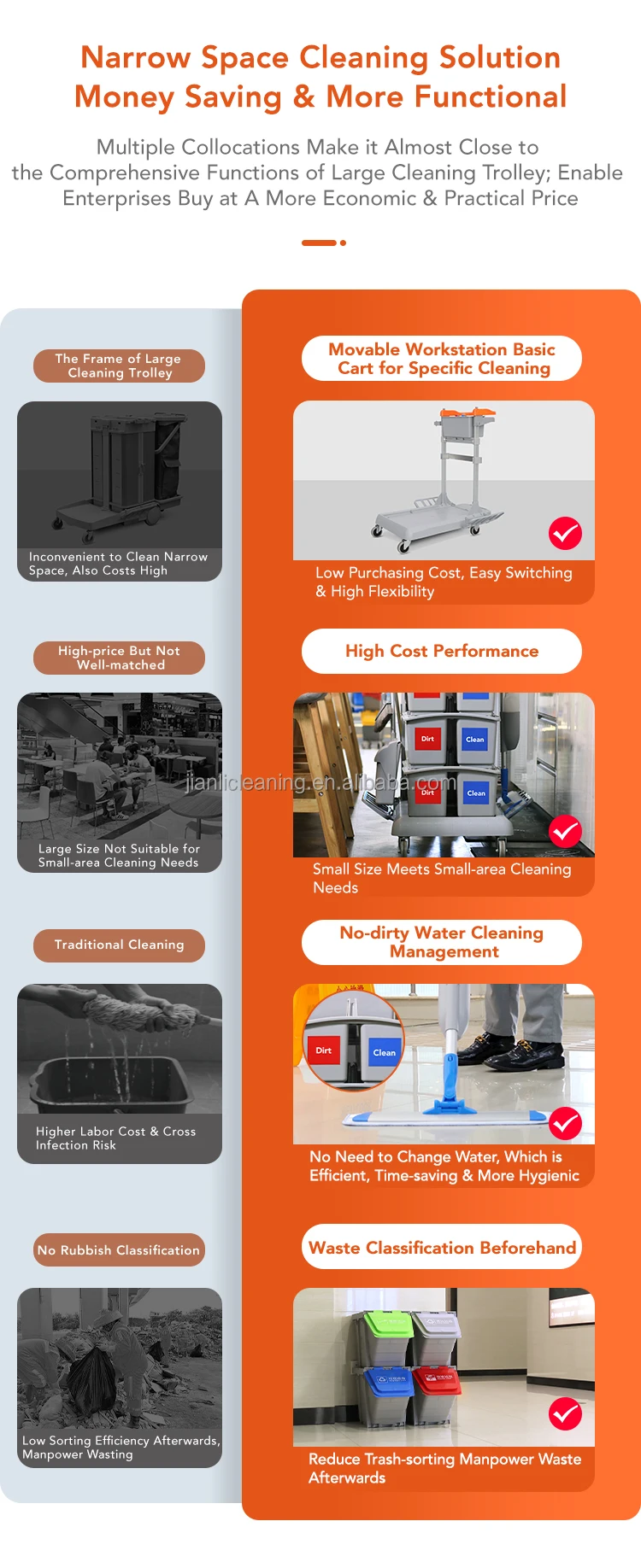 Narrow Space Cleaning Solution
Money Saving & More Functional

Multiple Collocations Make it Almost Close to the Comprehensive Functions of Large Cleaning Trolley; Enable Enterprises Buy at A More Economic & Practical Price

The Frame of Large Cleaning Trolley

Inconvenient to Clean Narrow Space, Also Costs High

High-price But Not Well-matched

Large Size Not Suitable for Small-area Cleaning Needs

Traditional Cleaning

Higher Labor Cost & Cross Infection Risk

No Rubbish Classification

Low Sorting Efficiency Afterwards, Manpower Wasting

Movable Workstation Basic Cart for Specific Cleaning

Low Purchasing Cost, Easy Switching & High Flexibility

High Cost Performance

Dirt
Clean
Dirt
Clean

jianlicleaning.en.alibaba.com

Small Size Meets Small-area Cleaning Needs

No-dirty Water Cleaning Management

Dirt
Clean

No Need to Change Water, Which is Efficient, Time-saving & More Hygienic

Waste Classification Beforehand

Reduce Trash-sorting Manpower Waste Afterwards