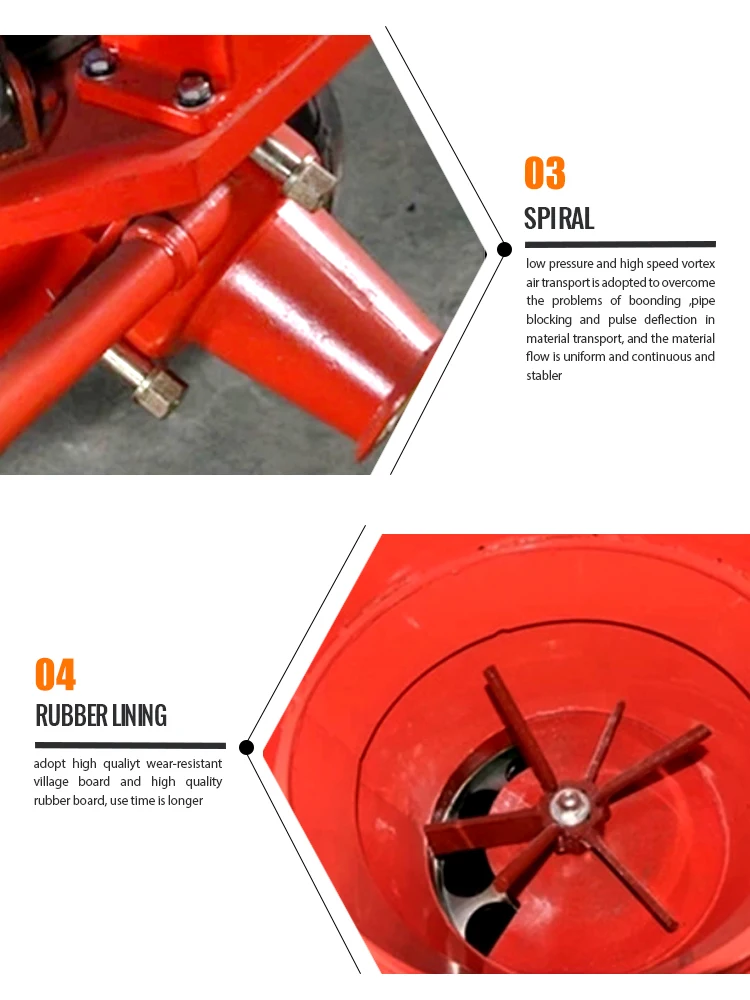 03

SPIRAL

low pressure and high speed vortex air transport is adopted to overcome the problems of boonding ,pipe blocking and pulse deflection in material transport, and the material flow is uniform and continuous and stabler

04

RUBBER LINING

adopt high qualiyt wear-resistant village board and high quality rubber board, use time is longer