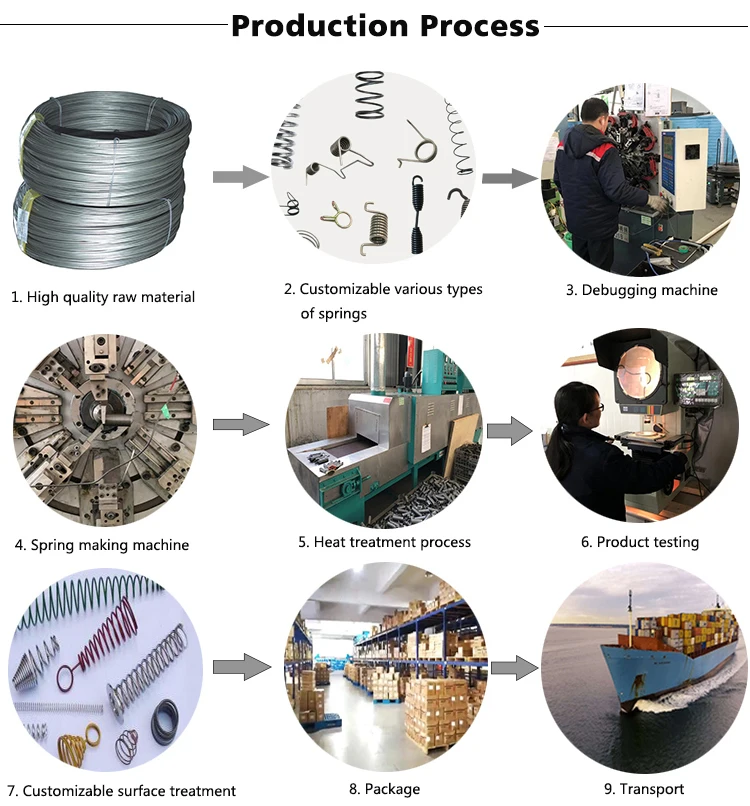 Production Process

1. High quality raw material

2. Customizable various types of springs

3. Debugging machine

4. Spring making machine

5. Heat treatment process

6. Product testing

7. Customizable surface treatment

8. Package

9. Transport