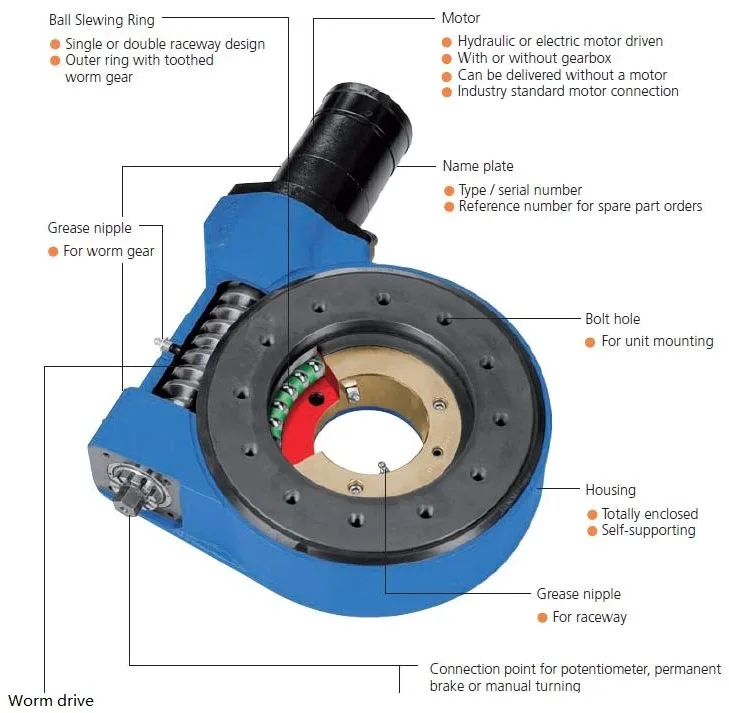 Ball Slewing Ring

Single or double raceway design
Outer ring with toothed worm gear

Motor

Hydraulic or electric motor driven
With or without gearbox
Can be delivered without a motor
Industry standard motor connection

Name plate

Type / serial number
Reference number for spare part orders

Grease nipple

For worm gear

Bolt hole

For unit mounting

Housing

Totally enclosed
Self-supporting

Grease nipple

For raceway

Connection point for potentiometer, permanent brake or manual turning

Worm drive