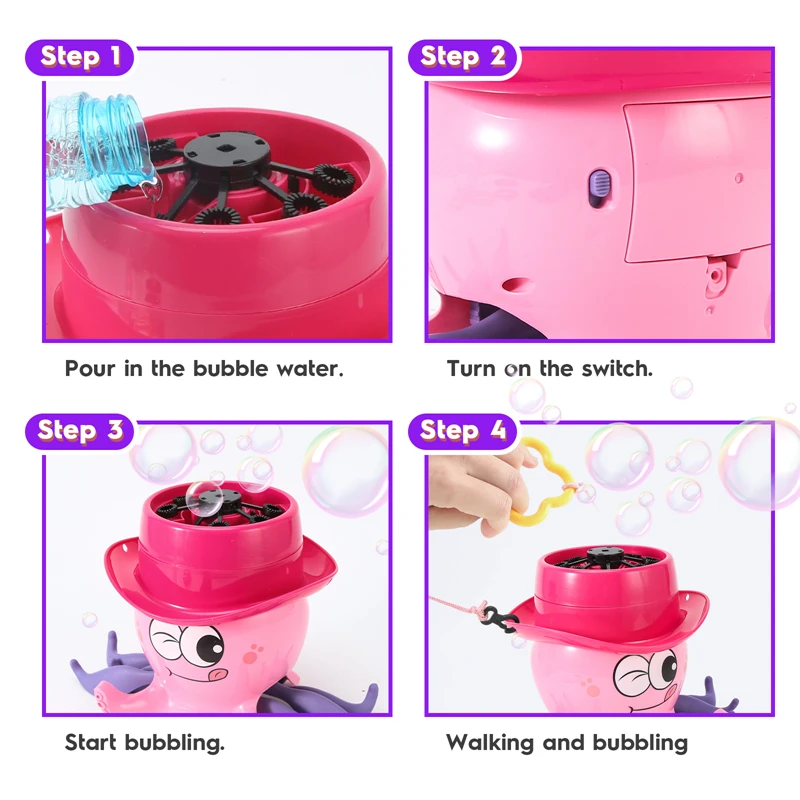 Step 1

Pour in the bubble water.

Step 2

Turn on the switch.

Step 3

Start bubbling.

Step 4

Walking and bubbling