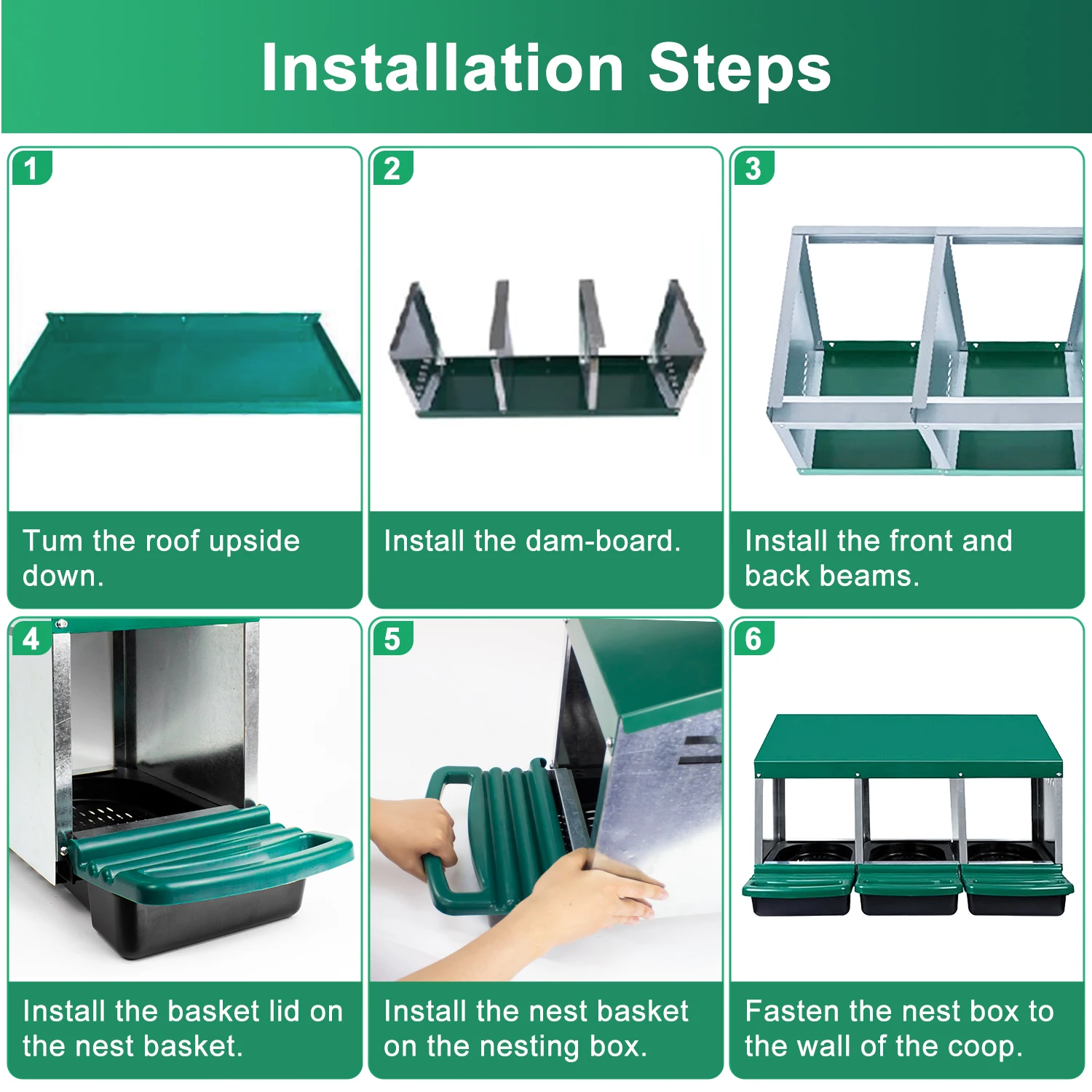 Installation Steps

1
Tum the roof upside down.

2
Install the dam-board.

3
Install the front and back beams.

4
Install the basket lid on the nest basket.

5
Install the nest basket on the nesting box.

6
Fasten the nest box to the wall of the coop.