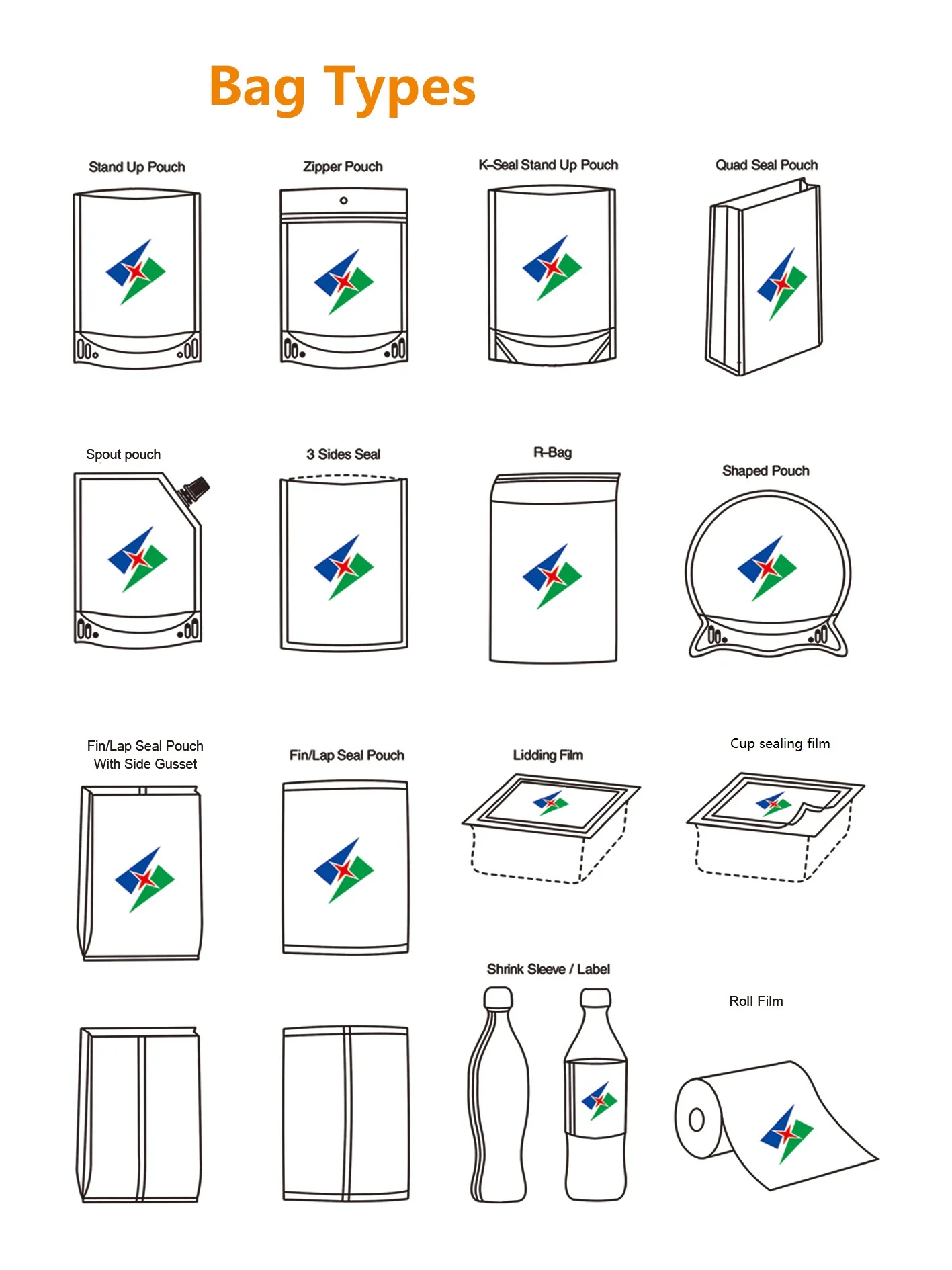 Bag Types

Stand Up Pouch

Zipper Pouch

K-Seal Stand Up Pouch

Quad Seal Pouch

Spout pouch

3 Sides Seal

R-Bag

Shaped Pouch

Fin/Lap Seal Pouch With Side Gusset

Fin/Lap Seal Pouch

Lidding Film

Cup sealing film

Shrink Sleeve / Label

Roll Film