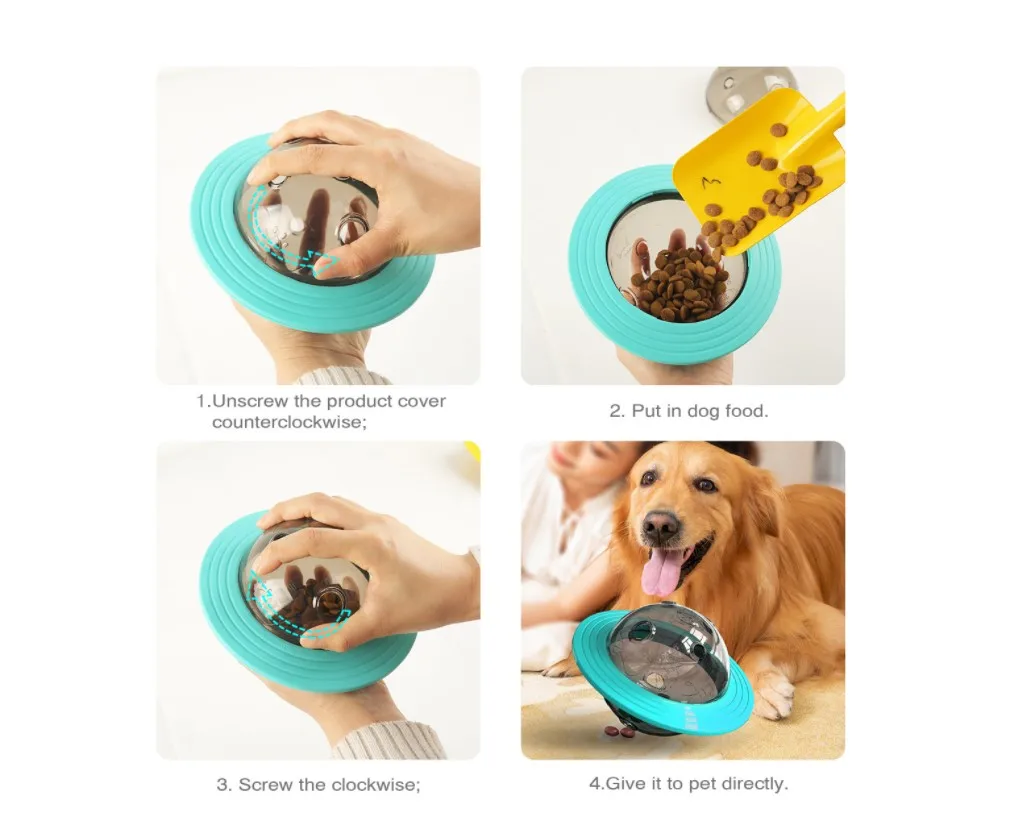 1.Unscrew the product cover counterclockwise;

2. Put in dog food.

3. Screw the clockwise;

4.Give it to pet directly.